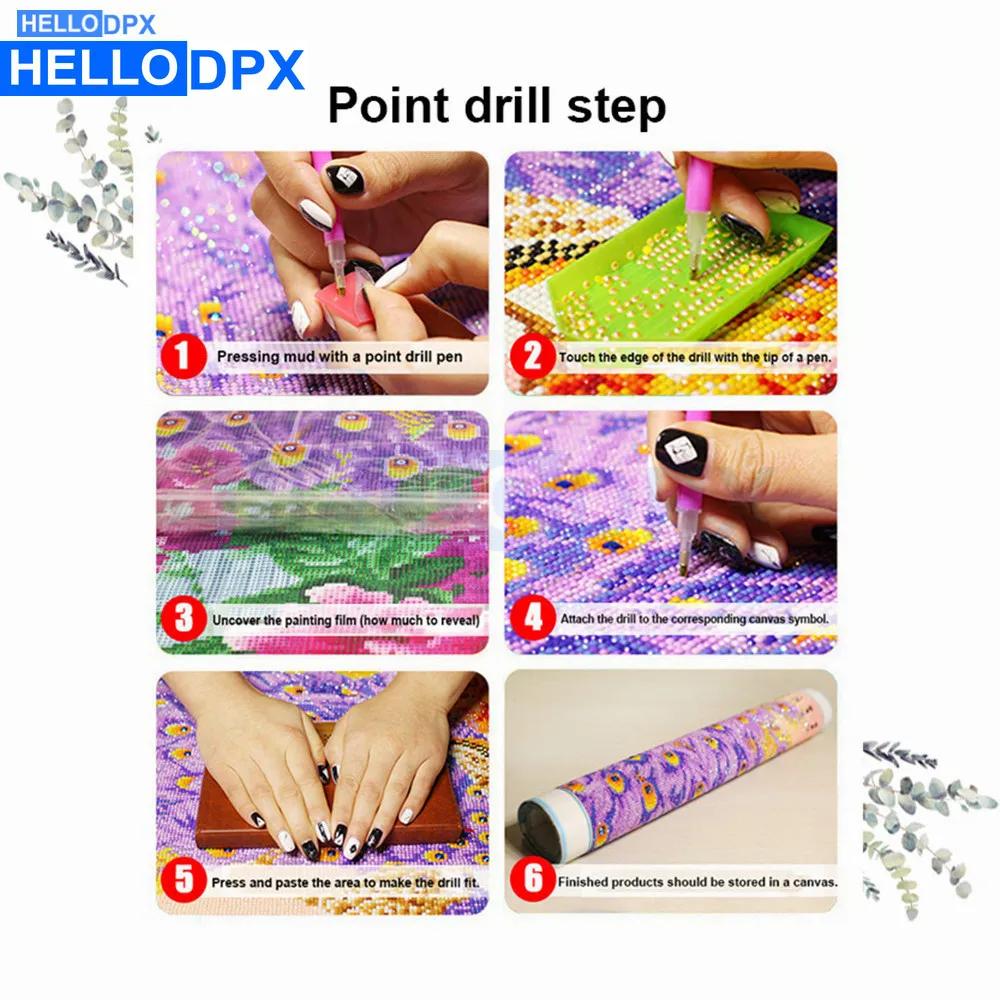 HELLODPX
HELLODPX
Point drill step
1 Pressing mud with a point drill pen
2 Touch the edge of the drill with the tip of a pen.
3 Uncover the painting film (how much to reveal)
4 Attach the drill to the corresponding canvas symbol.
5 Press and paste the area to make the drill fit.
6 Finished products should be stored in a canvas.