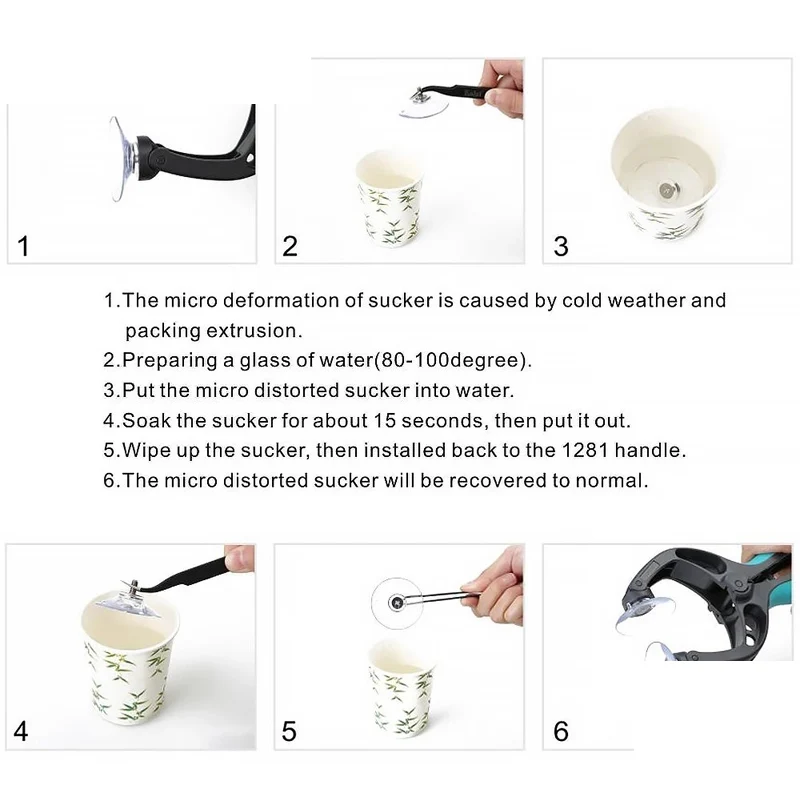 1

2

3

1.The micro deformation of sucker is caused by cold weather and packing extrusion.
2.Preparing a glass of water(80-100degree).
3.Put the micro distorted sucker into water.
4.Soak the sucker for about 15 seconds, then put it out.
5.Wipe up the sucker, then installed back to the 1281 handle.
6.The micro distorted sucker will be recovered to normal.

4

5

6