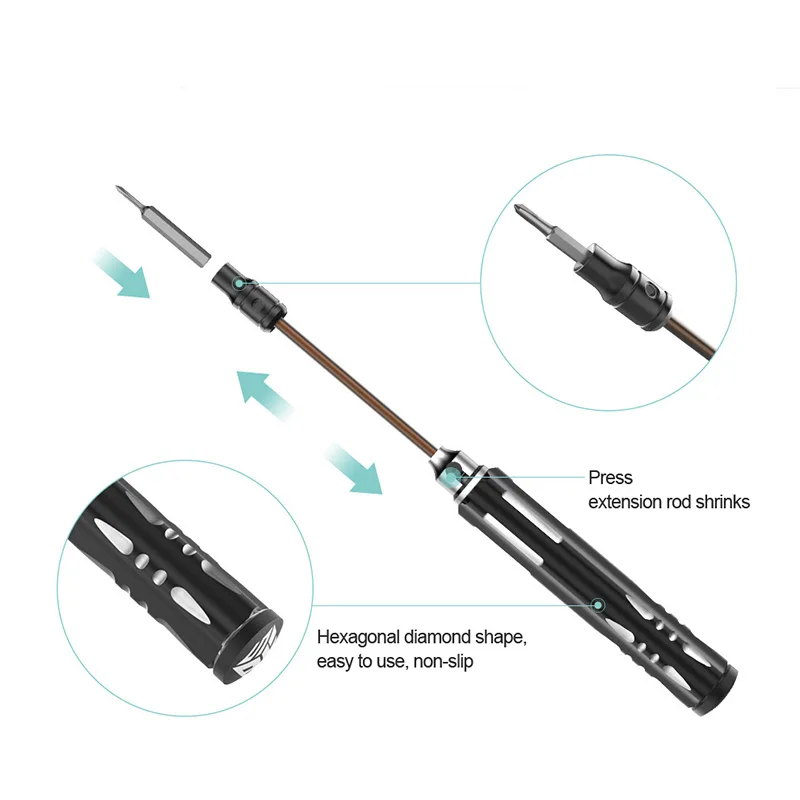 Press
extension rod shrinks

Hexagonal diamond shape,
easy to use, non-slip