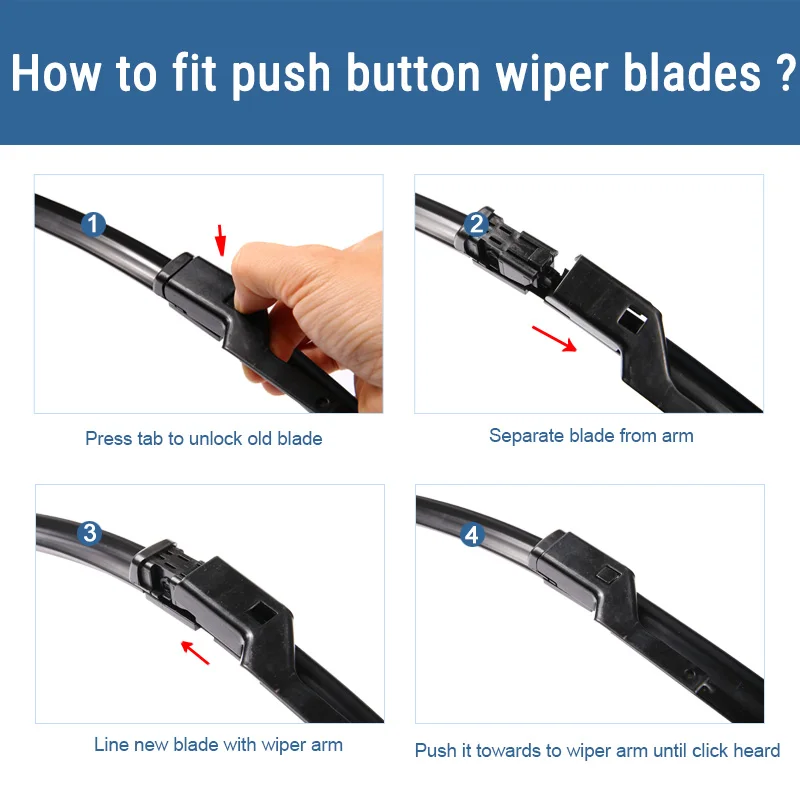 How to fit push button wiper blades ?

1

Press tab to unlock old blade

2

Separate blade from arm

3

Line new blade with wiper arm

4

Push it towards to wiper arm until click heard