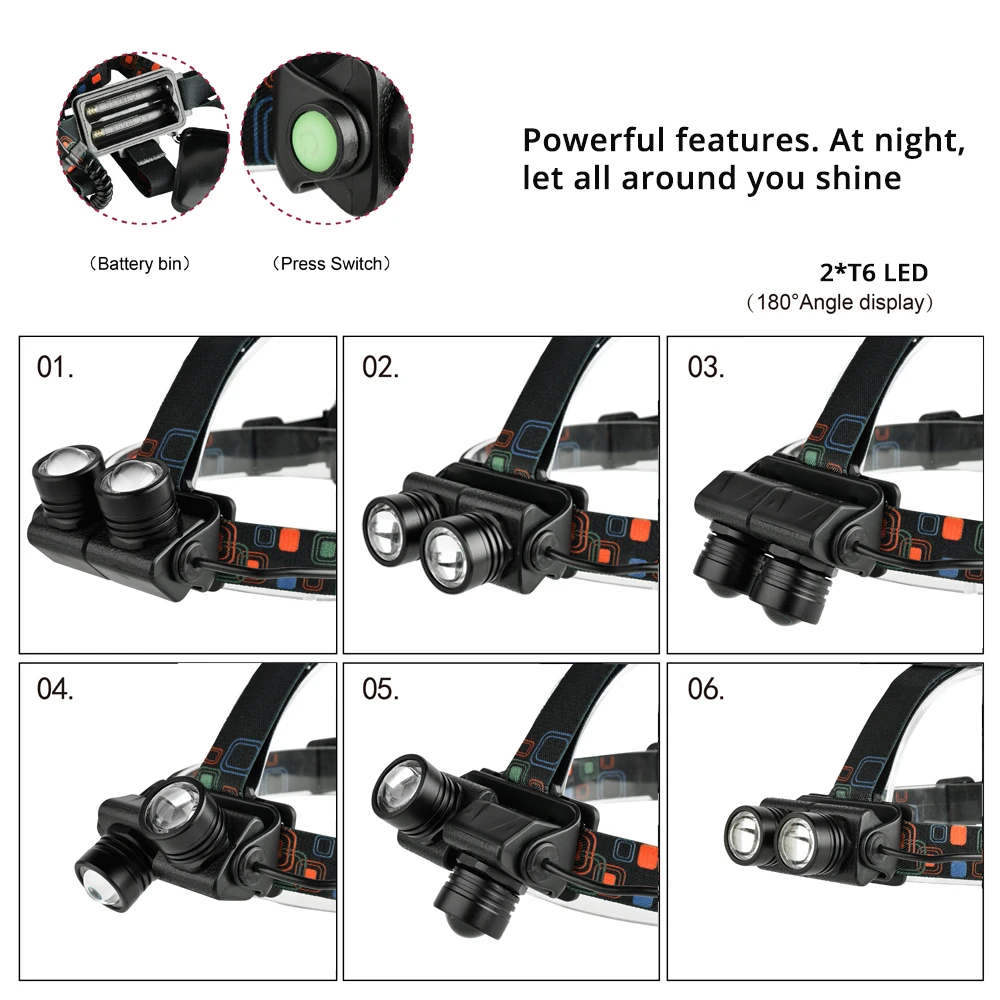 Powerful features. At night, let all around you shine

（Battery bin）

（Press Switch）

2*T6 LED
（180°Angle display）

01.

02.

03.

04.

05.

06.