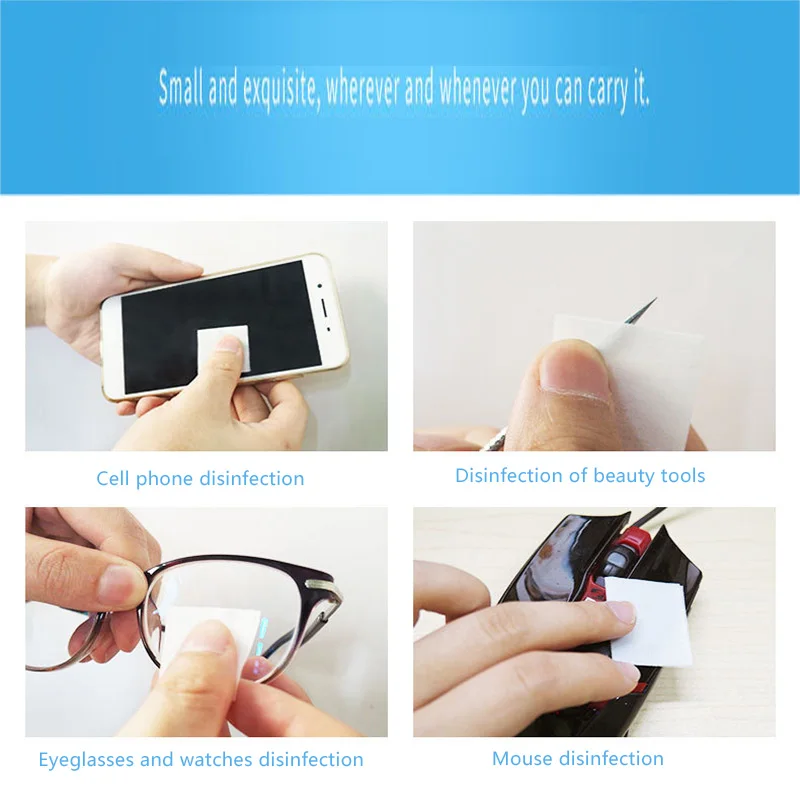 Small and exquisite, wherever and whenever you can carry it.

Cell phone disinfection

Disinfection of beauty tools

Eyeglasses and watches disinfection

Mouse disinfection