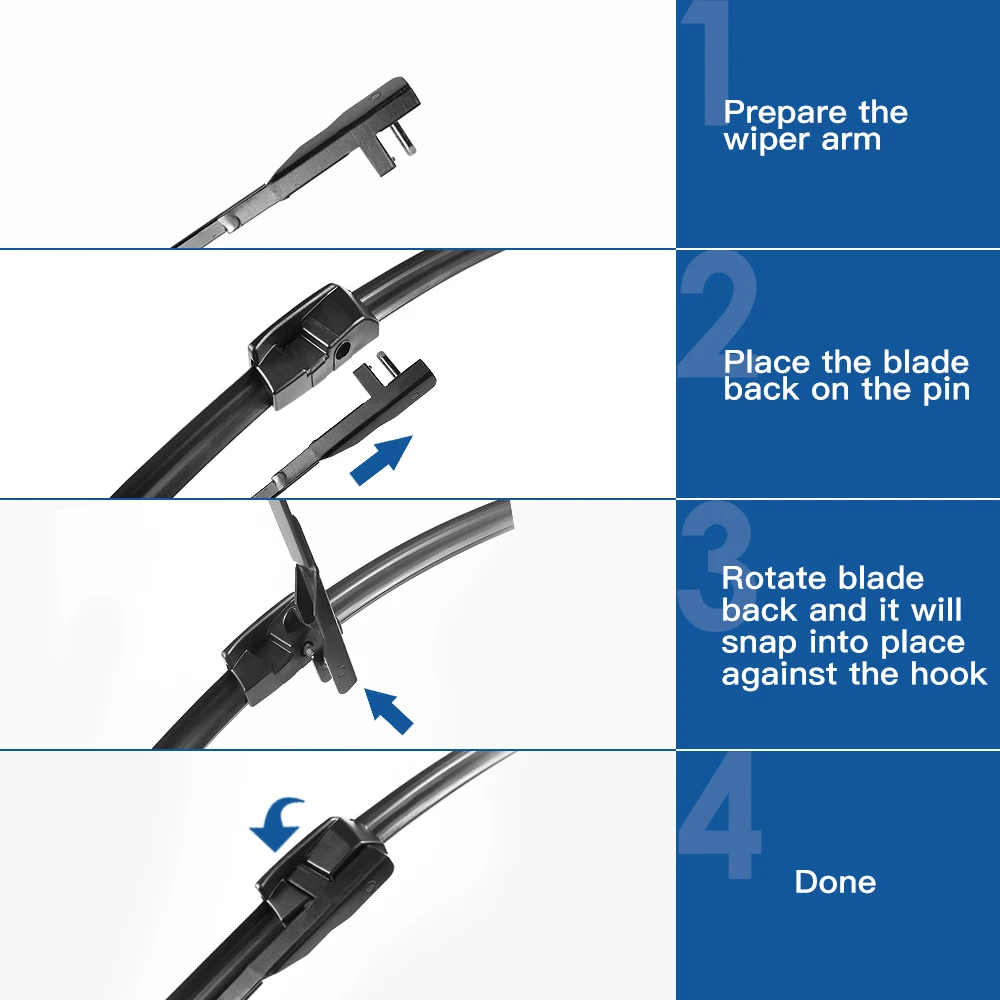 1
Prepare the wiper arm

2
Place the blade back on the pin

3
Rotate blade back and it will snap into place against the hook

4
Done