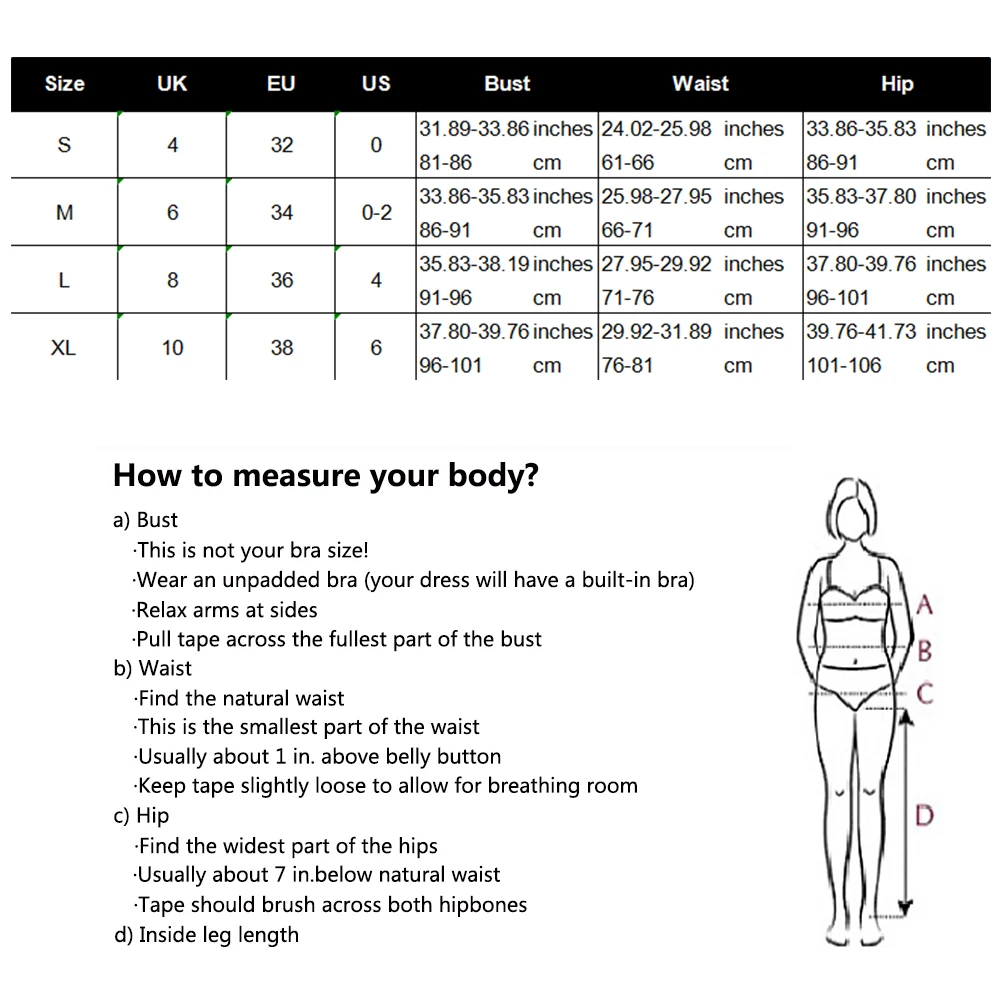 | Size | UK | EU | US | Bust | Waist | Hip |
|---|---|---|---|---|---|---|
| S | 4 | 32 | 0 | 31.89-33.86 inches 81-86 cm | 24.02-25.98 inches 61-66 cm | 33.86-35.83 inches 86-91 cm |
| M | 6 | 34 | 0-2 | 33.86-35.83 inches 86-91 cm | 25.98-27.95 inches 66-71 cm | 35.83-37.80 inches 91-96 cm |
| L | 8 | 36 | 4 | 35.83-38.19 inches 91-96 cm | 27.95-29.92 inches 71-76 cm | 37.80-39.76 inches 96-101 cm |
| XL | 10 | 38 | 6 | 37.80-39.76 inches 96-101 cm | 29.92-31.89 inches 76-81 cm | 39.76-41.73 inches 101-106 cm |

How to measure your body?

a) Bust
·This is not your bra size!
·Wear an unpadded bra (your dress will have a built-in bra)
·Relax arms at sides
·Pull tape across the fullest part of the bust
b) Waist
·Find the natural waist
·This is the smallest part of the waist
·Usually about 1 in. above belly button
·Keep tape slightly loose to allow for breathing room
c) Hip
·Find the widest part of the hips
·Usually about 7 in.below natural waist
·Tape should brush across both hipbones
d) Inside leg length

A
B
C
D