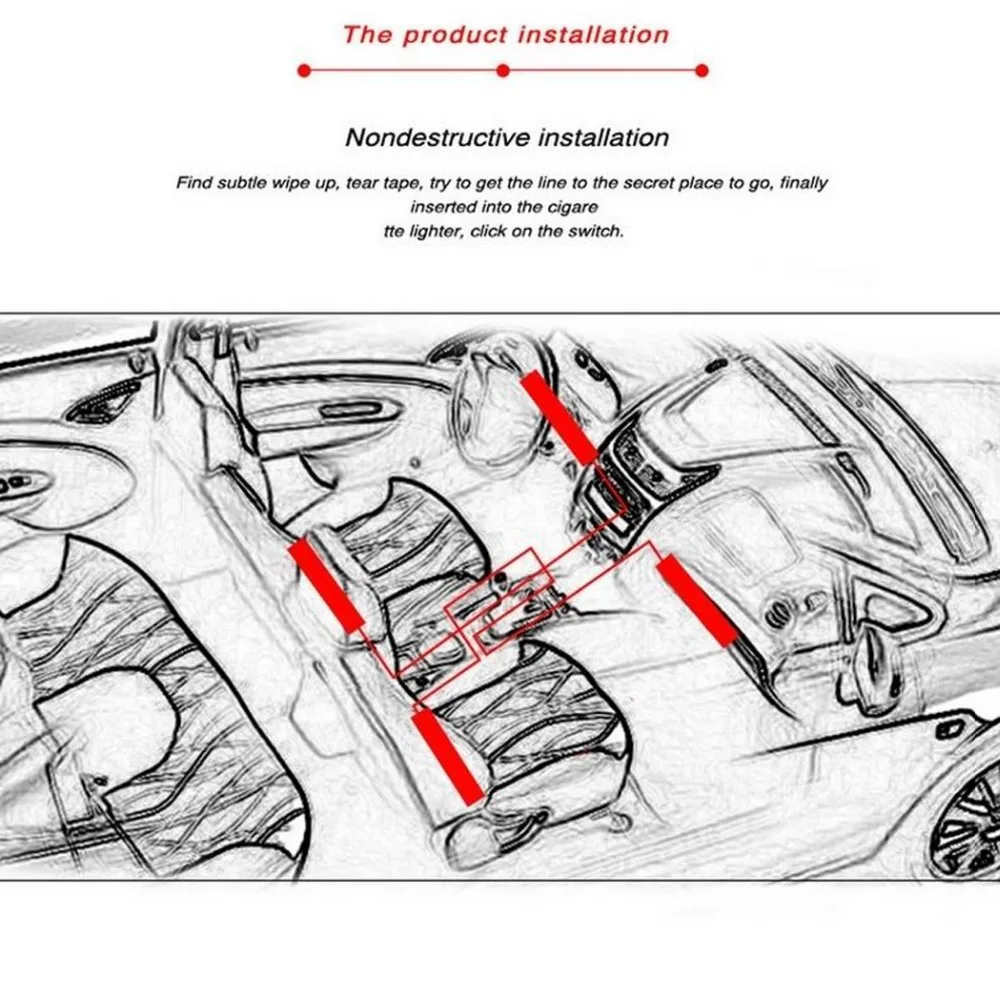 The product installation

Nondestructive installation

Find subtle wipe up, tear tape, try to get the line to the secret place to go, finally inserted into the cigare tte lighter, click on the switch.