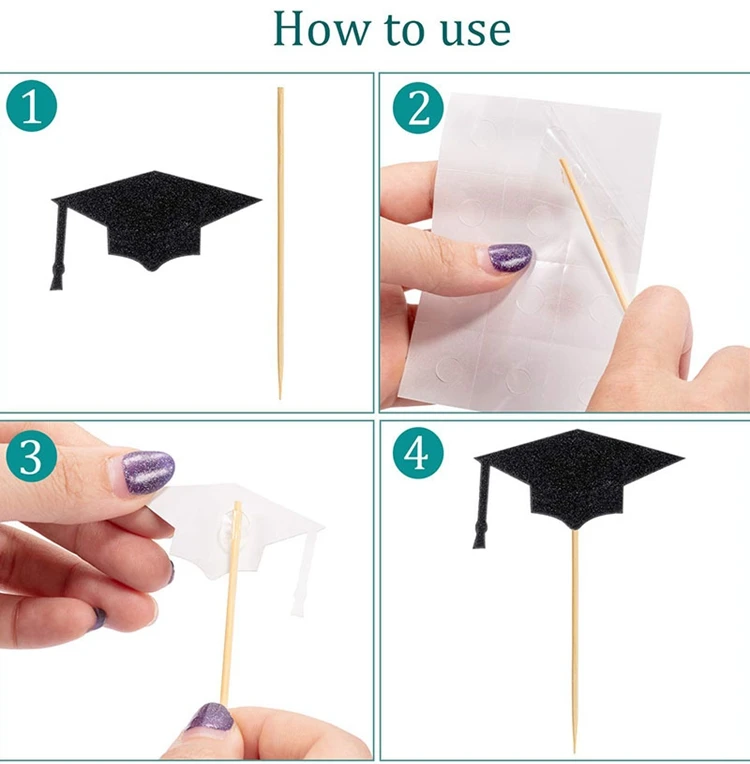 How to use

1

2

3

4