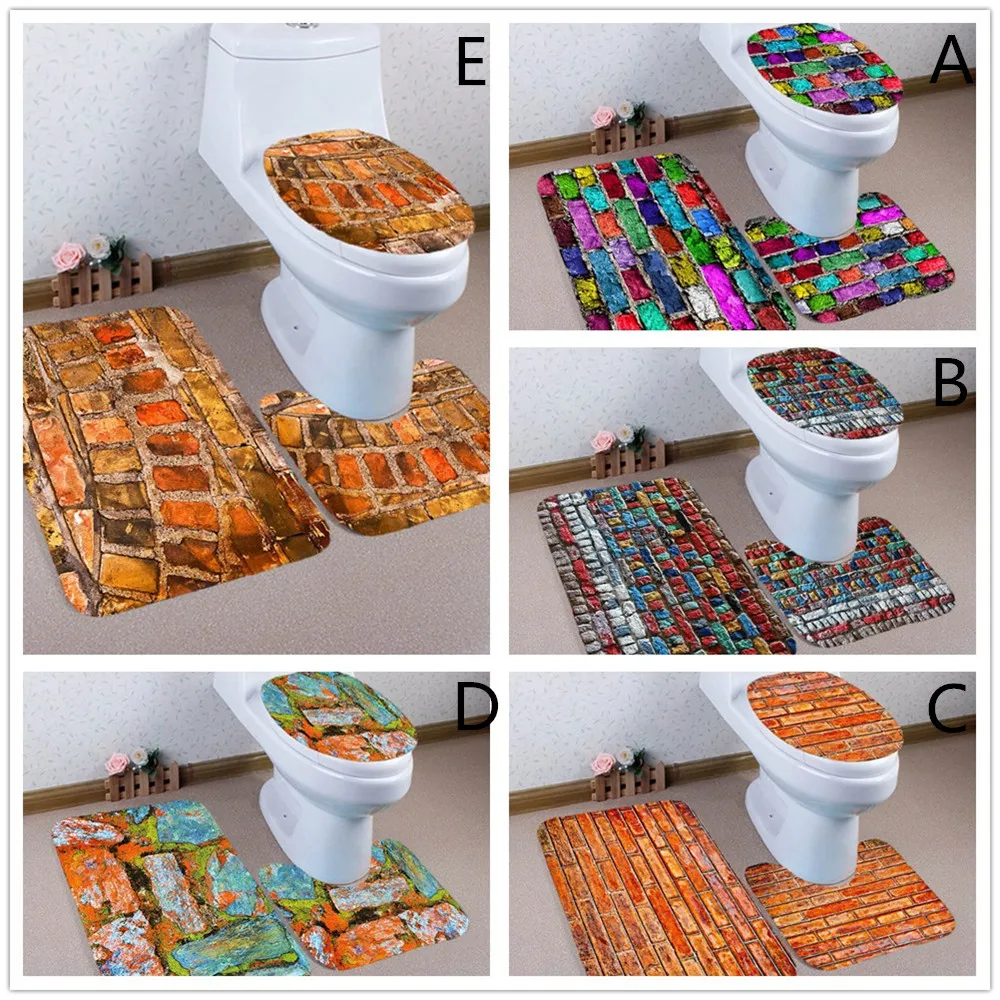 E
A
B
D
C