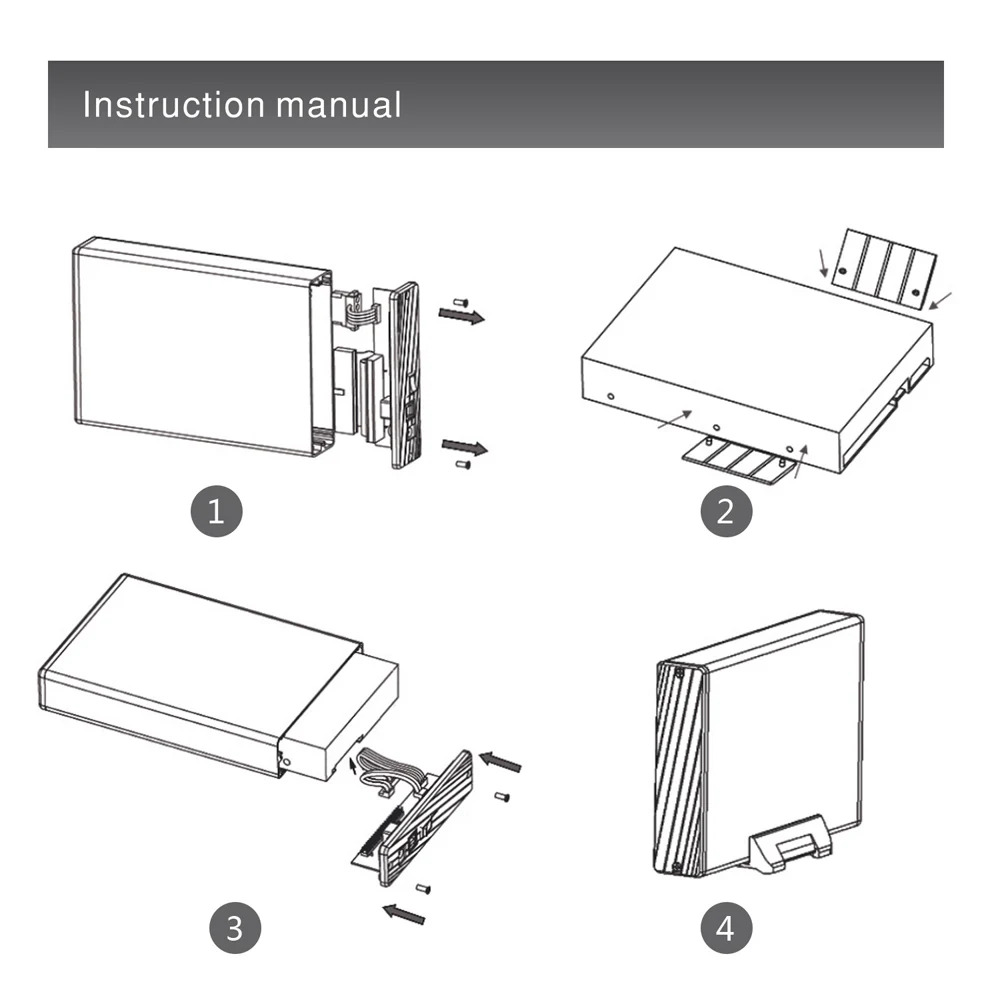 Instruction manual

1

2

3

4