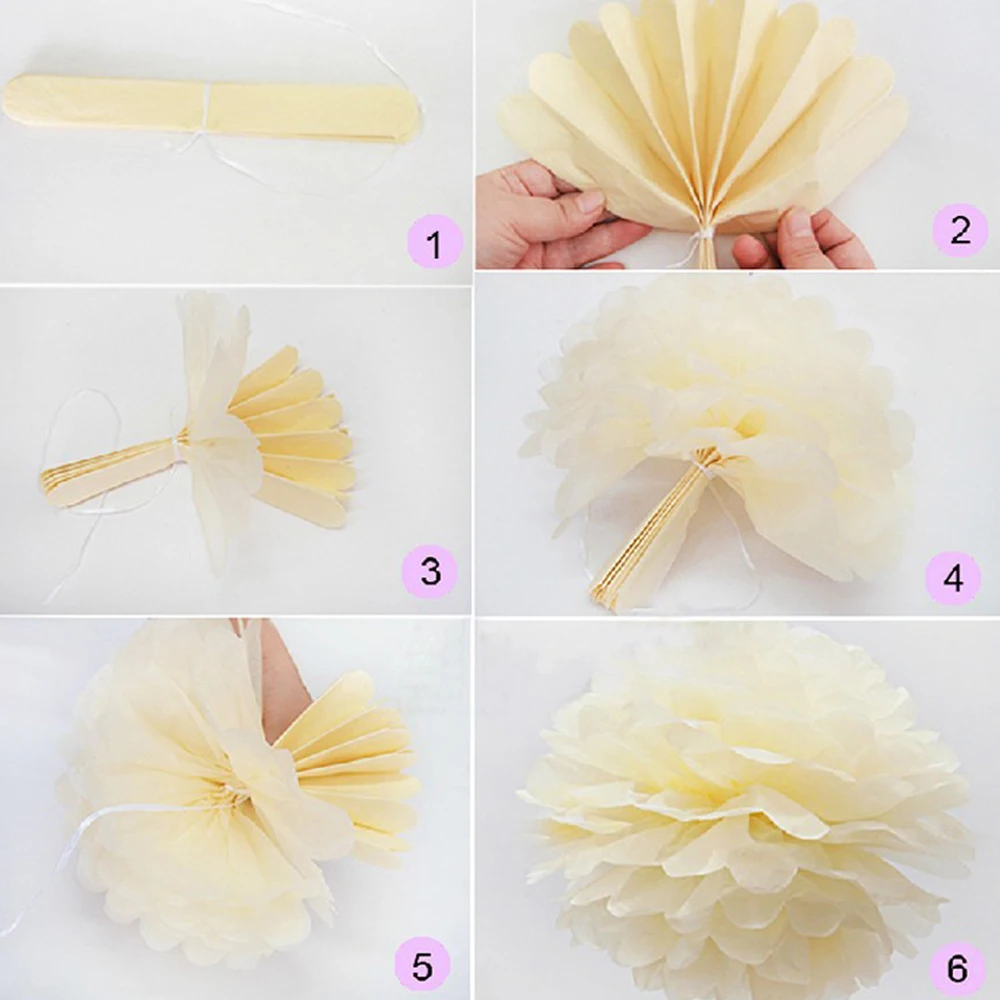 1

2

3

4

5

6