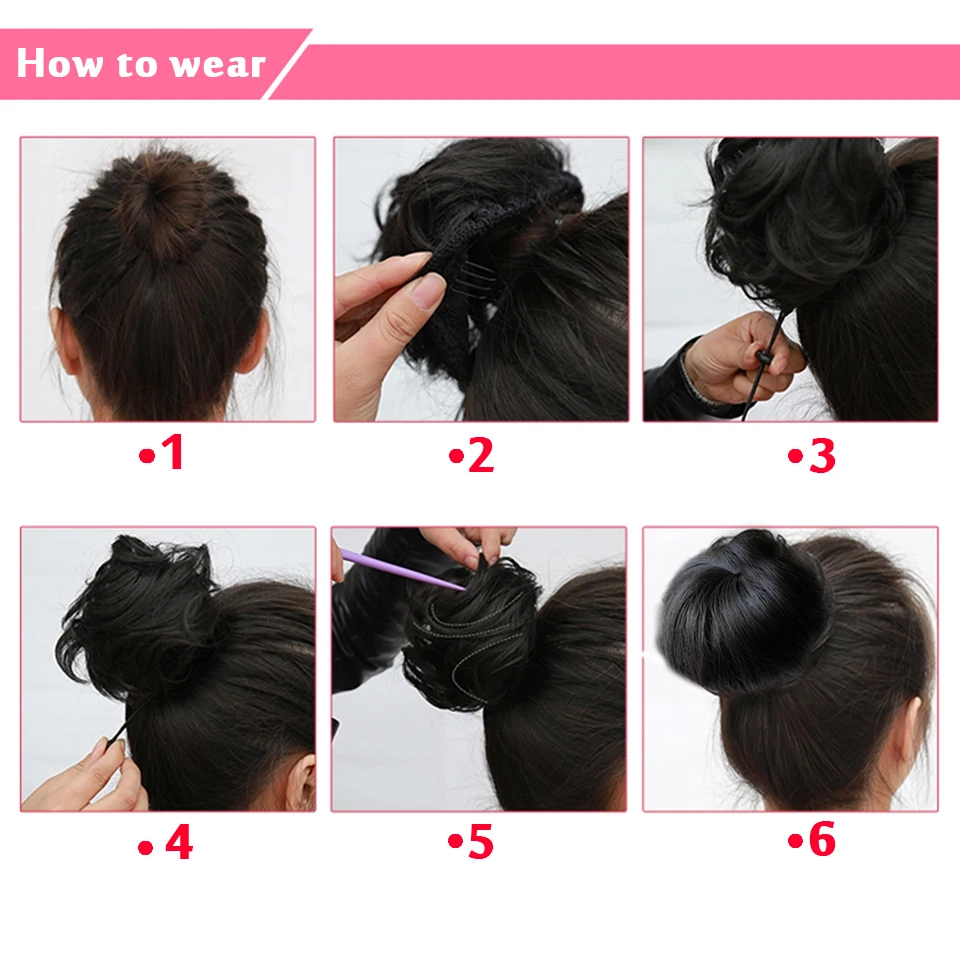 How to wear

•1

•2

•3

•4

•5

•6