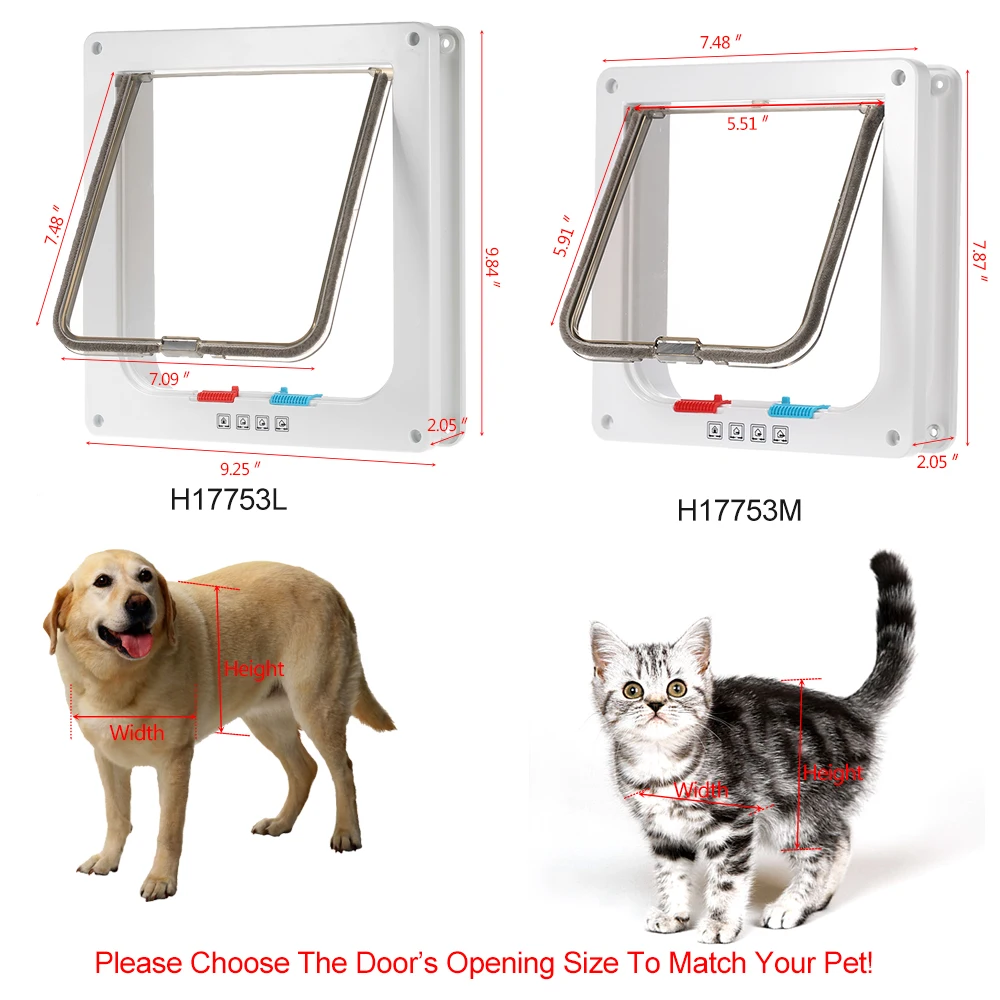 7.48 ″
9.84 ″
7.09 ″
2.05 ″
9.25 ″
H17753L

7.48 ″
5.51 ″
5.91 ″
7.87 ″
2.05 ″
H17753M

Height
Width

Width
Height

Please Choose The Door's Opening Size To Match Your Pet!