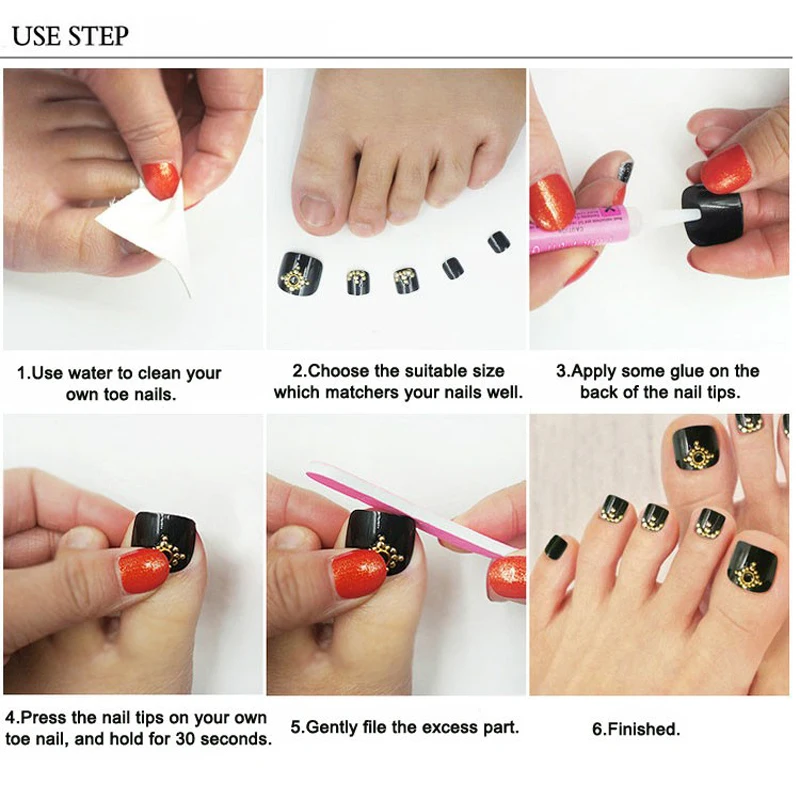 USE STEP

1.Use water to clean your own toe nails.

2.Choose the suitable size which matchers your nails well.

3.Apply some glue on the back of the nail tips.

4.Press the nail tips on your own toe nail, and hold for 30 seconds.

5.Gently file the excess part.

6.Finished.