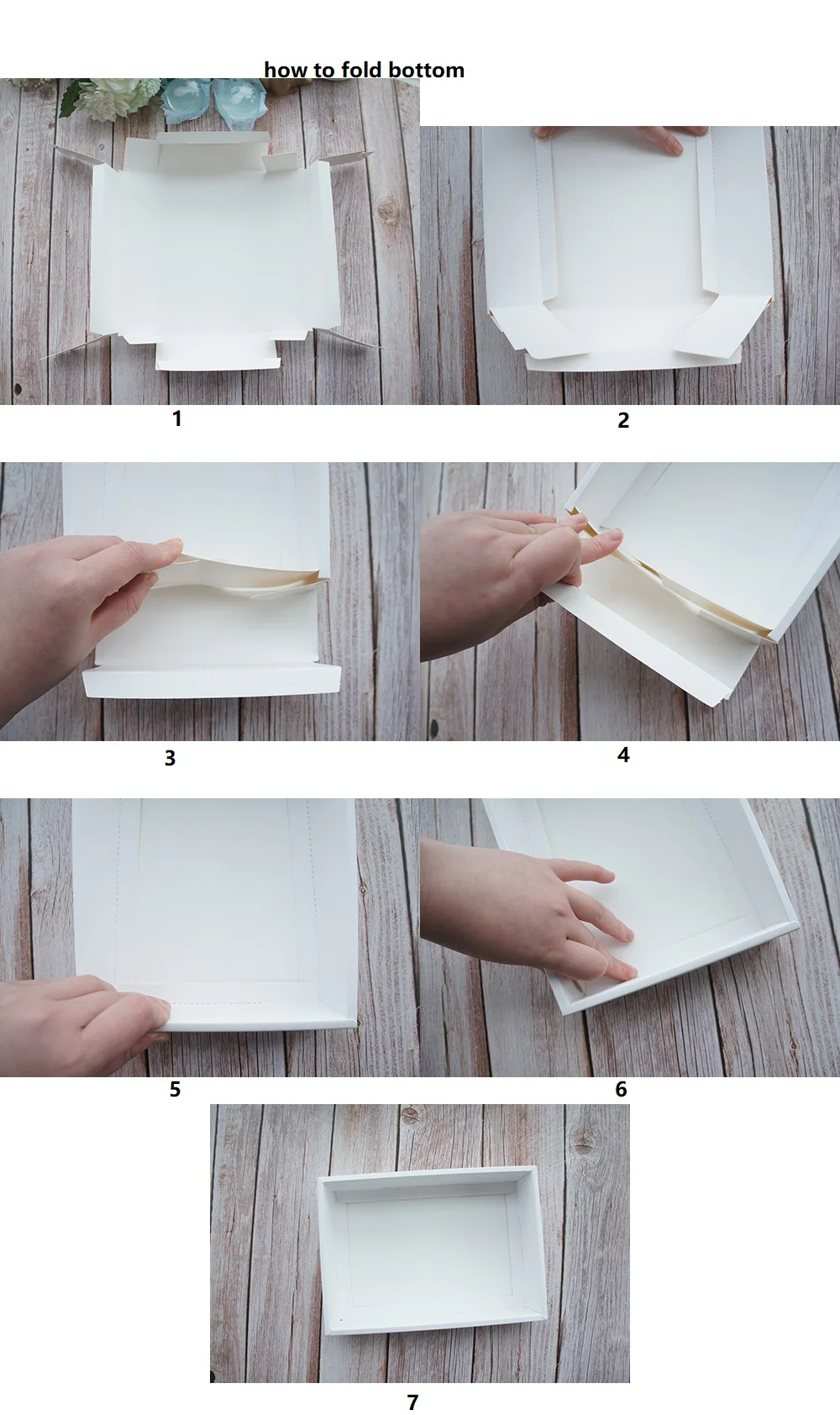 how to fold bottom

1

2

3

4

5

6

7