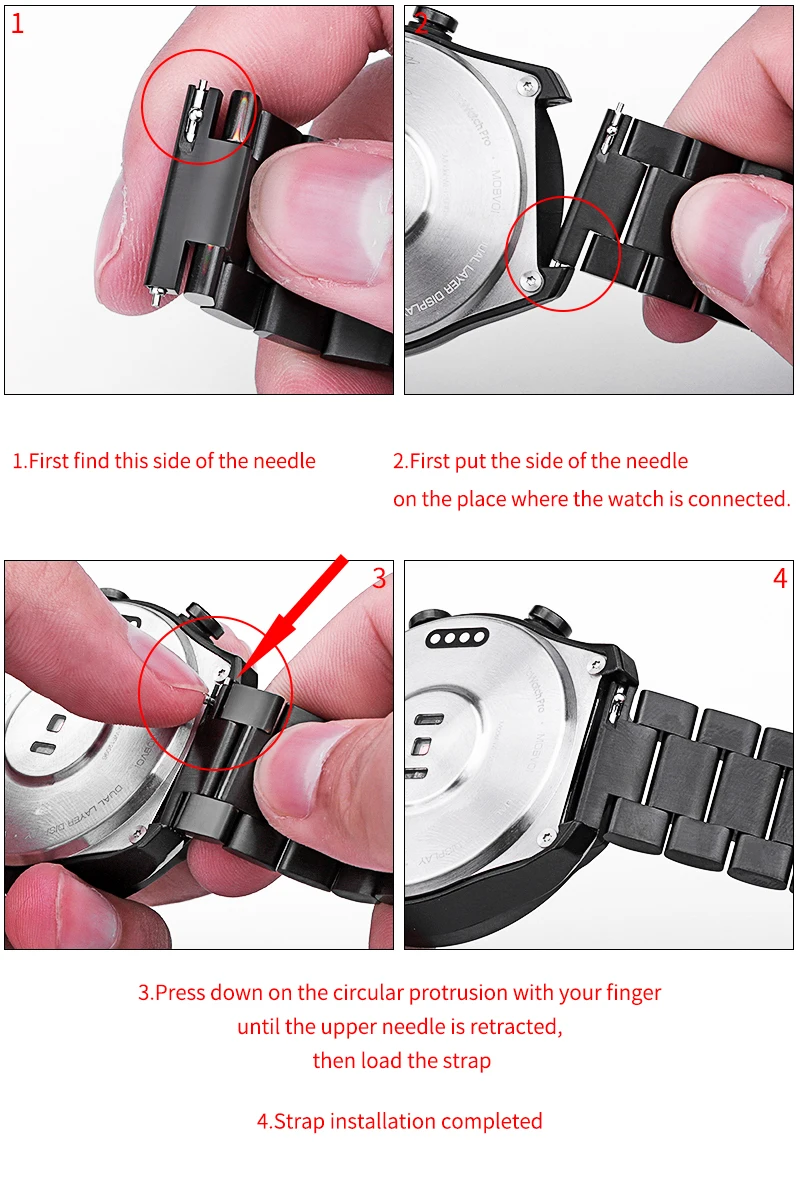 1

2

1.First find this side of the needle

2.First put the side of the needle on the place where the watch is connected.

3

4

3.Press down on the circular protrusion with your finger until the upper needle is retracted, then load the strap

4.Strap installation completed