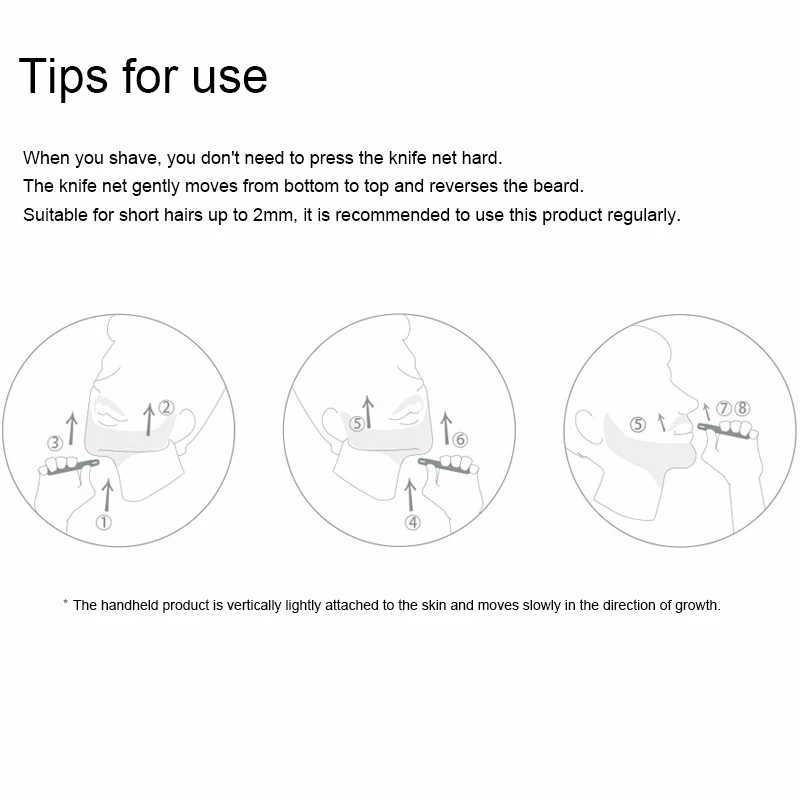 Tips for use

When you shave, you don't need to press the knife net hard.
The knife net gently moves from bottom to top and reverses the beard.
Suitable for short hairs up to 2mm, it is recommended to use this product regularly.

③ ② ①

⑤ ⑥ ④

⑤ ⑦⑧

* The handheld product is vertically lightly attached to the skin and moves slowly in the direction of growth.