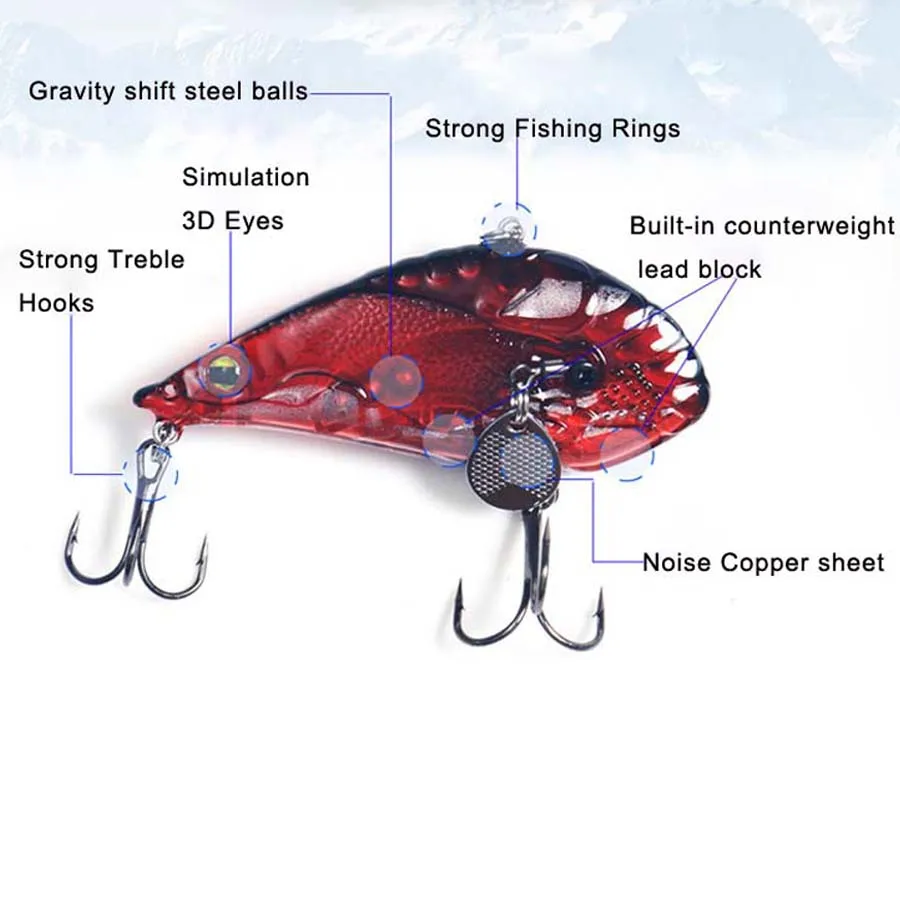 Gravity shift steel balls

Strong Fishing Rings

Simulation
3D Eyes

Built-in counterweight
lead block

Strong Treble
Hooks

Noise Copper sheet