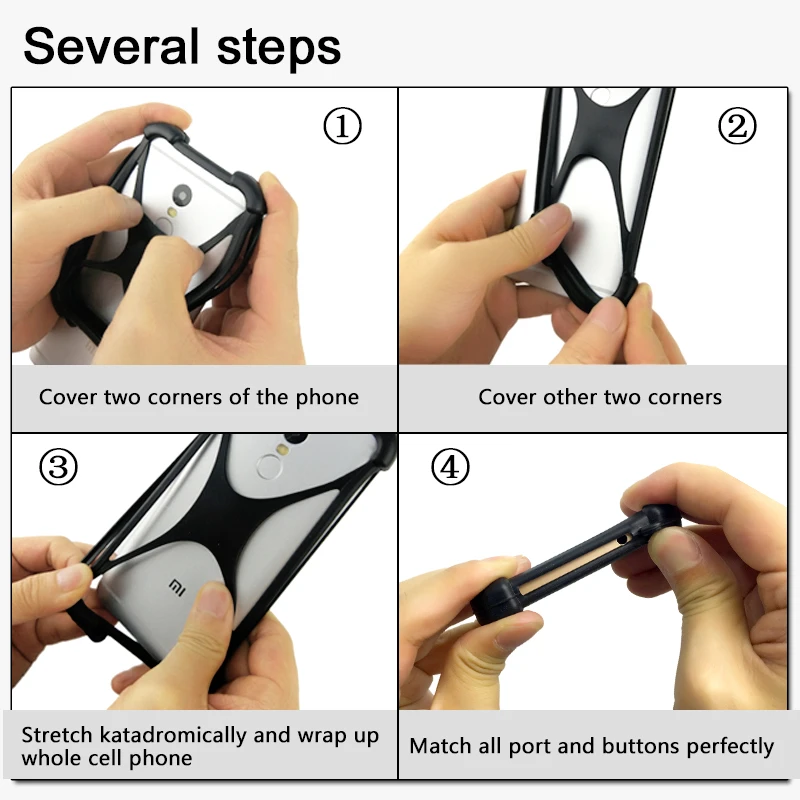 Several steps

①

Cover two corners of the phone

②

Cover other two corners

③

MI

Stretch katadromically and wrap up whole cell phone

④

Match all port and buttons perfectly