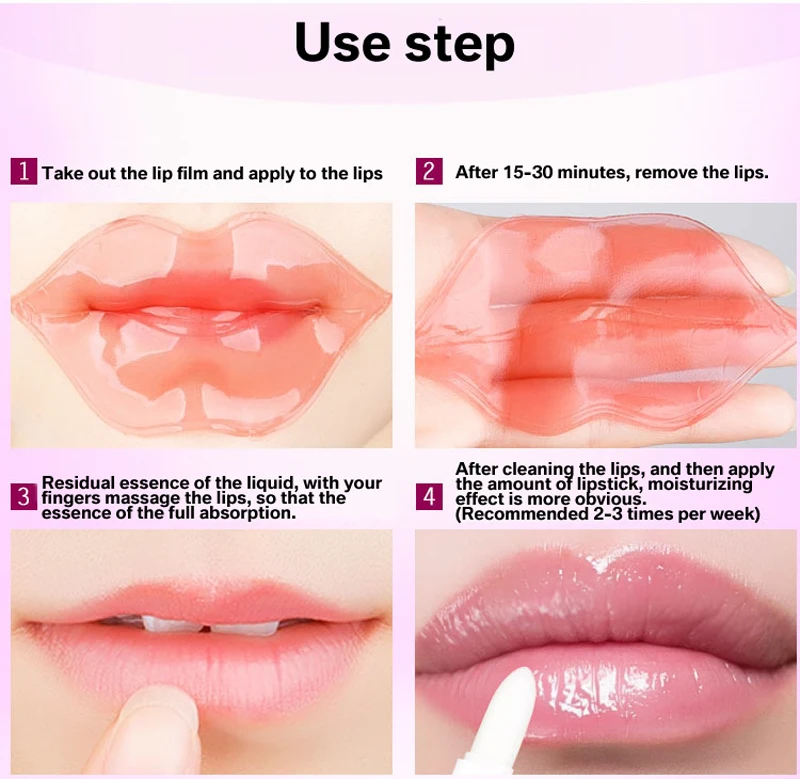 Use step

1 Take out the lip film and apply to the lips

2 After 15-30 minutes, remove the lips.

3 Residual essence of the liquid, with your fingers massage the lips, so that the essence of the full absorption.

4 After cleaning the lips, and then apply the amount of lipstick, moisturizing effect is more obvious. (Recommended 2-3 times per week)