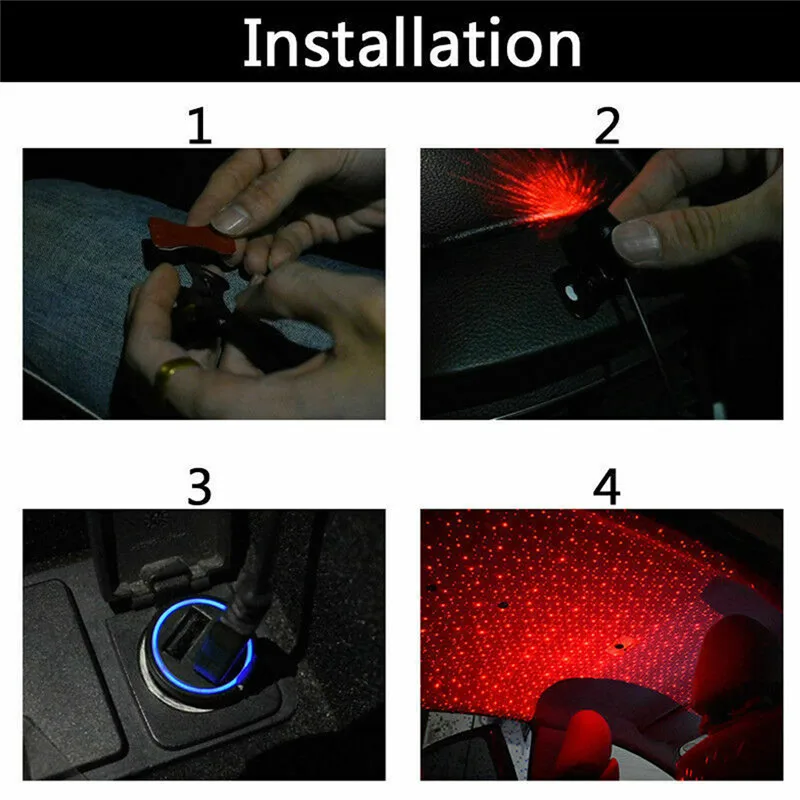 Installation

1

2

3

4