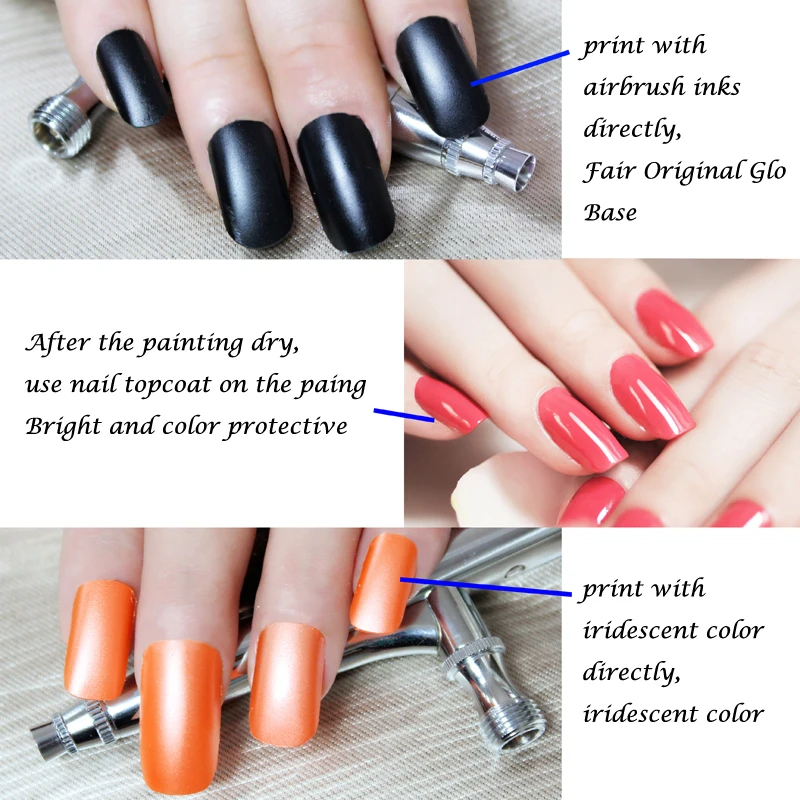 print with airbrush inks directly, Fair Original Glo Base

After the painting dry, use nail topcoat on the paing Bright and color protective

print with iridescent color directly, iridescent color