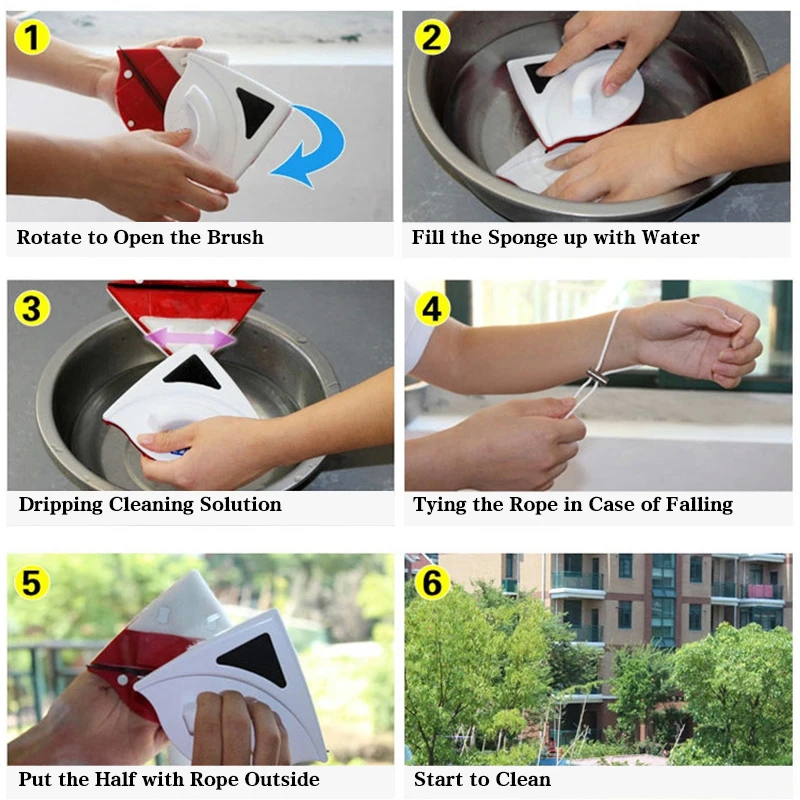 1
Rotate to Open the Brush

2
Fill the Sponge up with Water

3
Dripping Cleaning Solution

4
Tying the Rope in Case of Falling

5
Put the Half with Rope Outside

6
Start to Clean