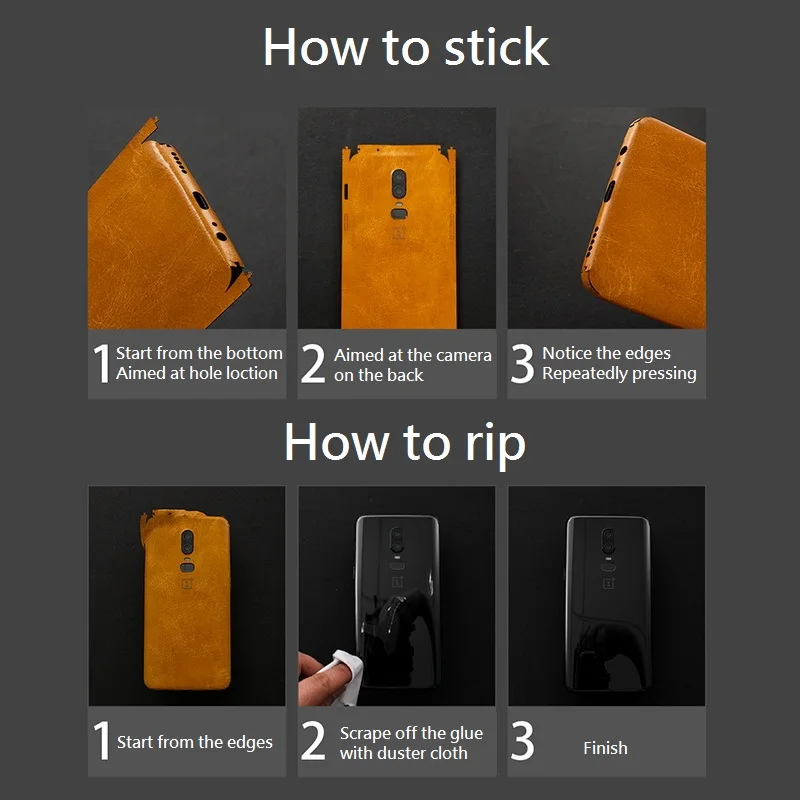 How to stick

1 Start from the bottom
Aimed at hole loction

2 Aimed at the camera
on the back

3 Notice the edges
Repeatedly pressing

How to rip

1 Start from the edges

2 Scrape off the glue
with duster cloth

3 Finish