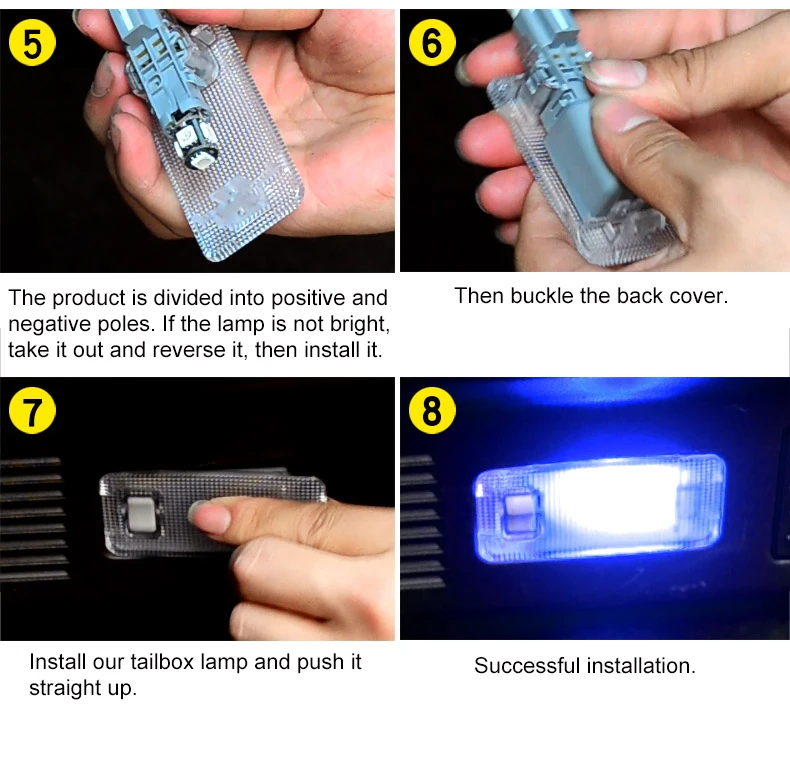 5

The product is divided into positive and negative poles. If the lamp is not bright, take it out and reverse it, then install it.

6

Then buckle the back cover.

7

Install our tailbox lamp and push it straight up.

8

Successful installation.