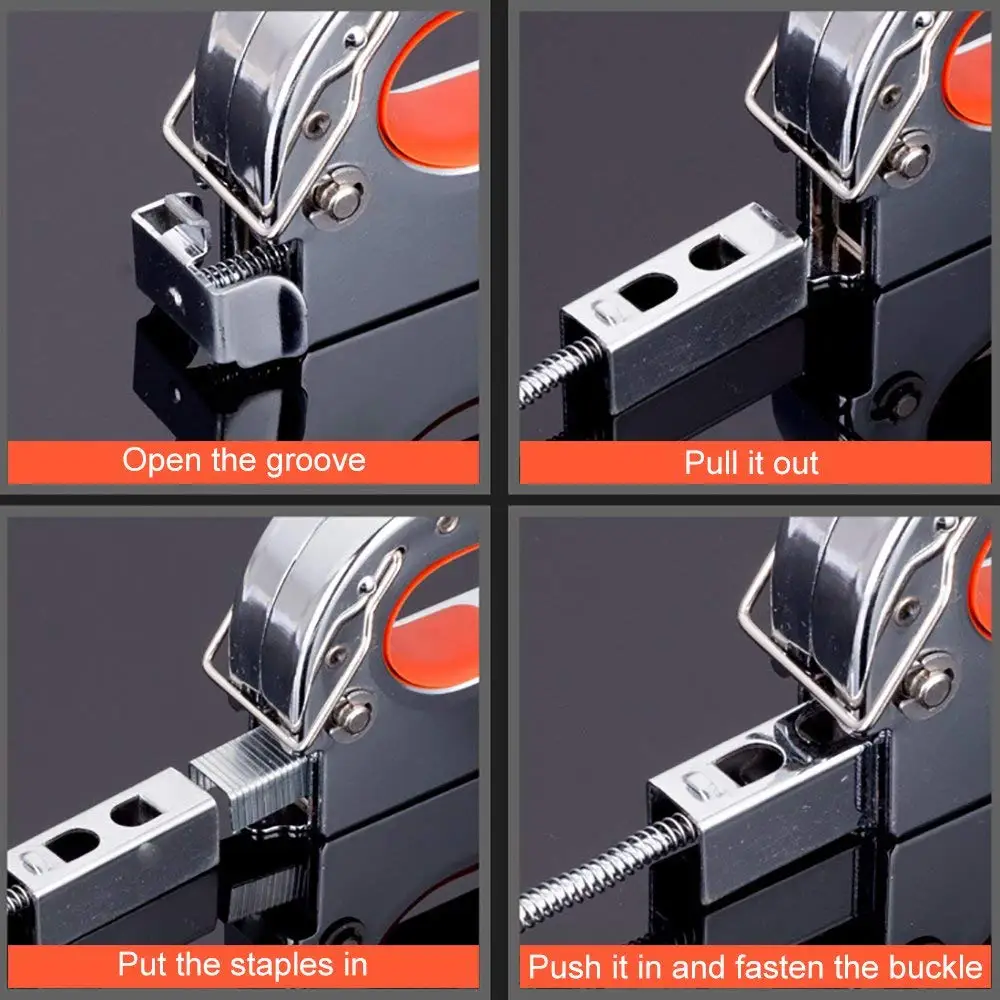 Open the groove

Pull it out

Put the staples in

Push it in and fasten the buckle