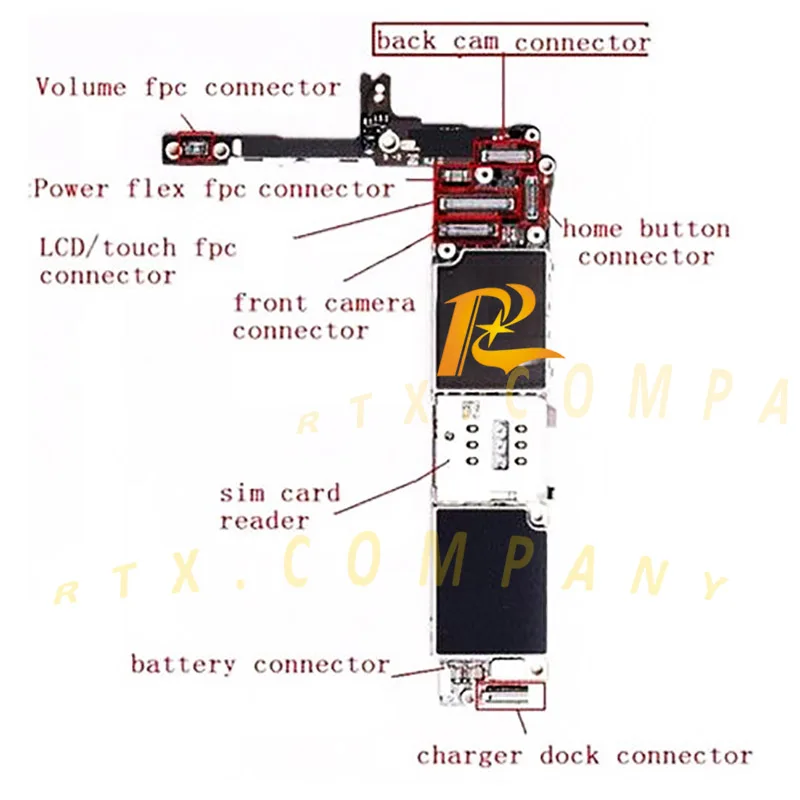 back cam connector

Volume fpc connector

Power flex fpc connector

LCD/touch fpc connector

home button connector

front camera connector

RTX.COMPA

sim card reader

RTX.COMPANY

battery connector

charger dock connector