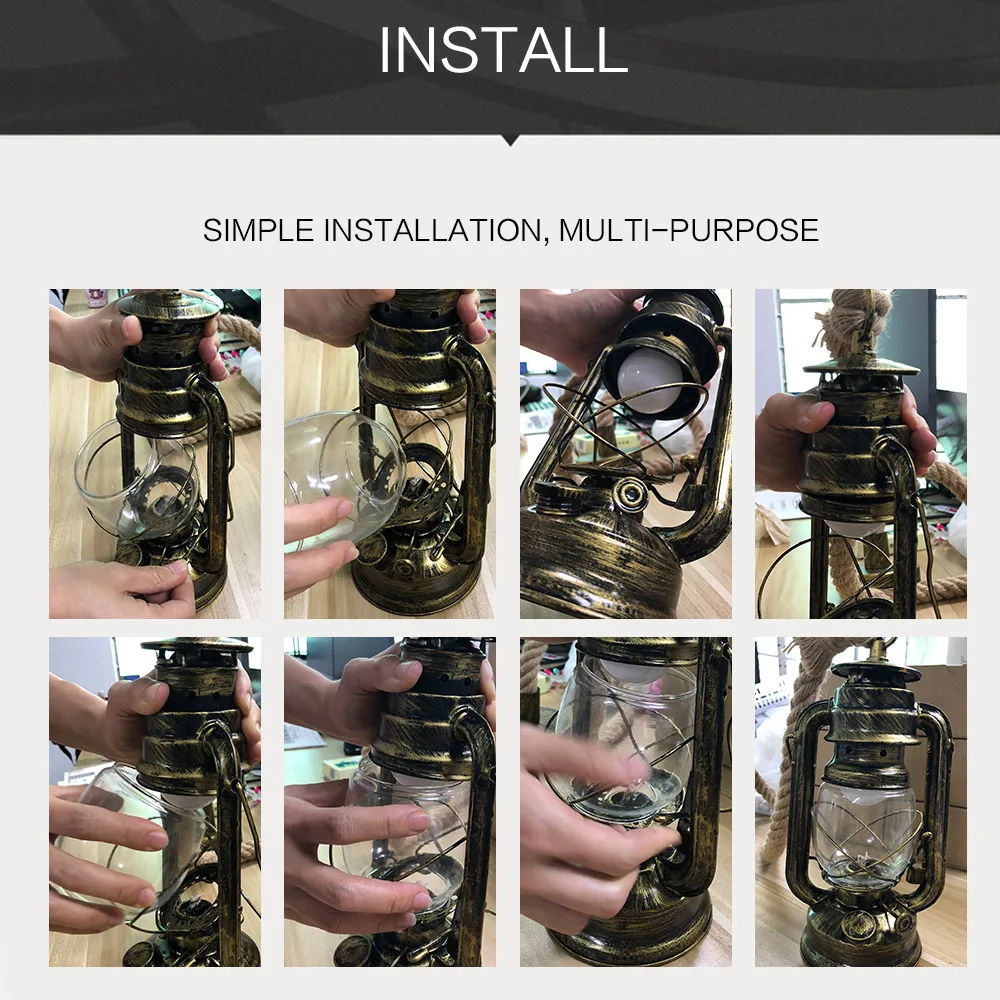 INSTALL

SIMPLE INSTALLATION, MULTI-PURPOSE