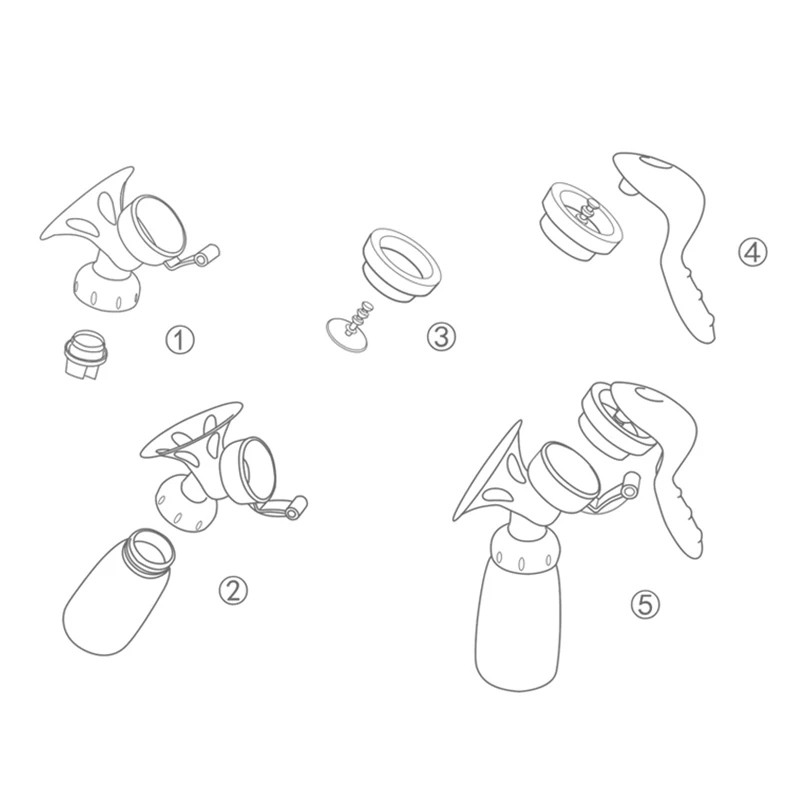 ①
③
④
②
⑤