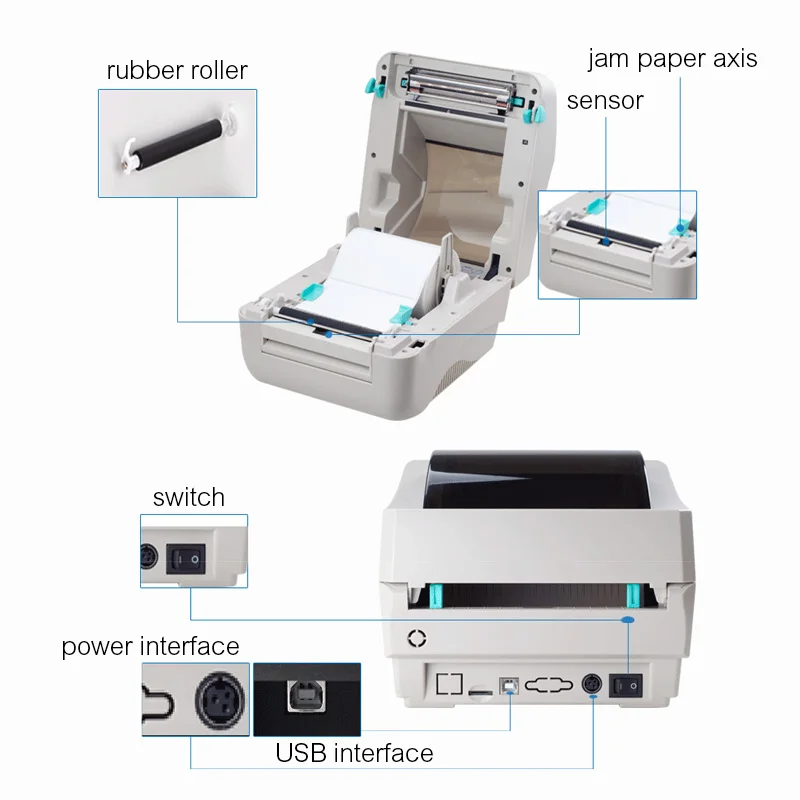 rubber roller

jam paper axis

sensor

switch

power interface

USB interface