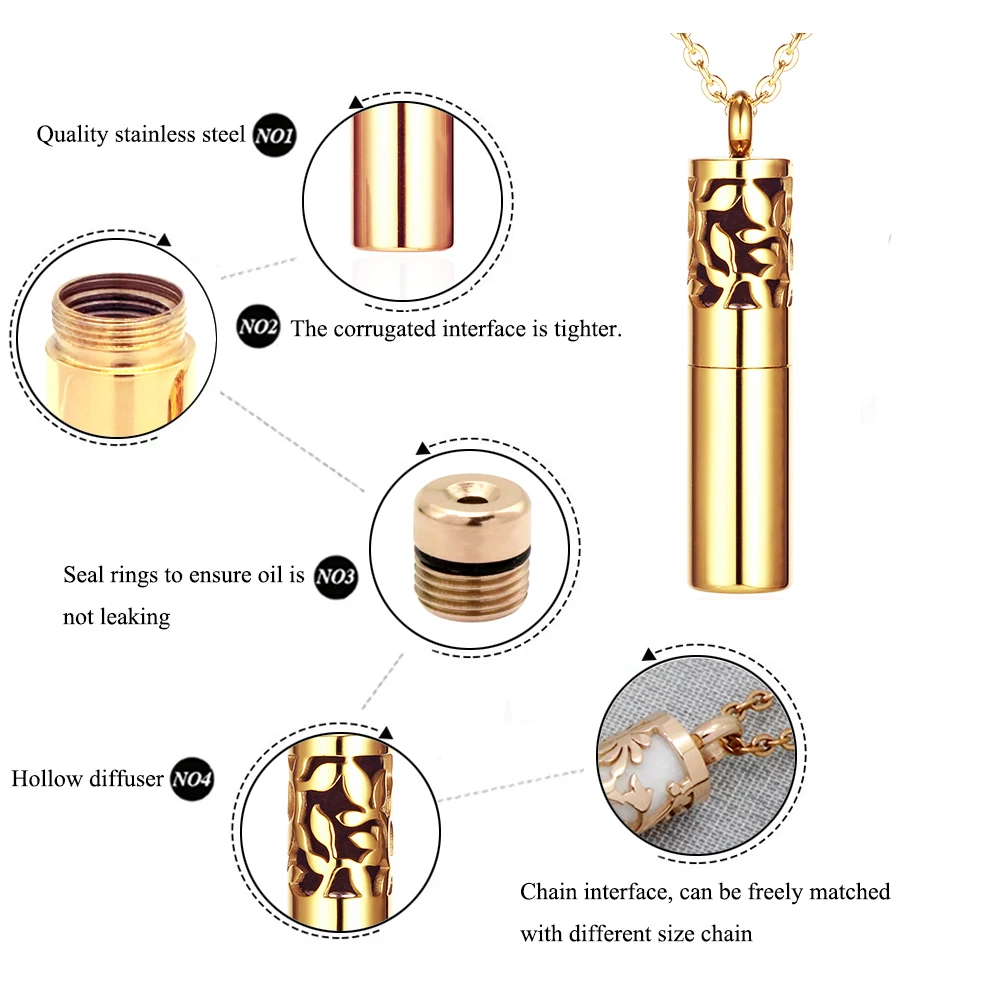 Quality stainless steel NO1

NO2 The corrugated interface is tighter.

Seal rings to ensure oil is NO3 not leaking

Hollow diffuser NO4

Chain interface, can be freely matched with different size chain