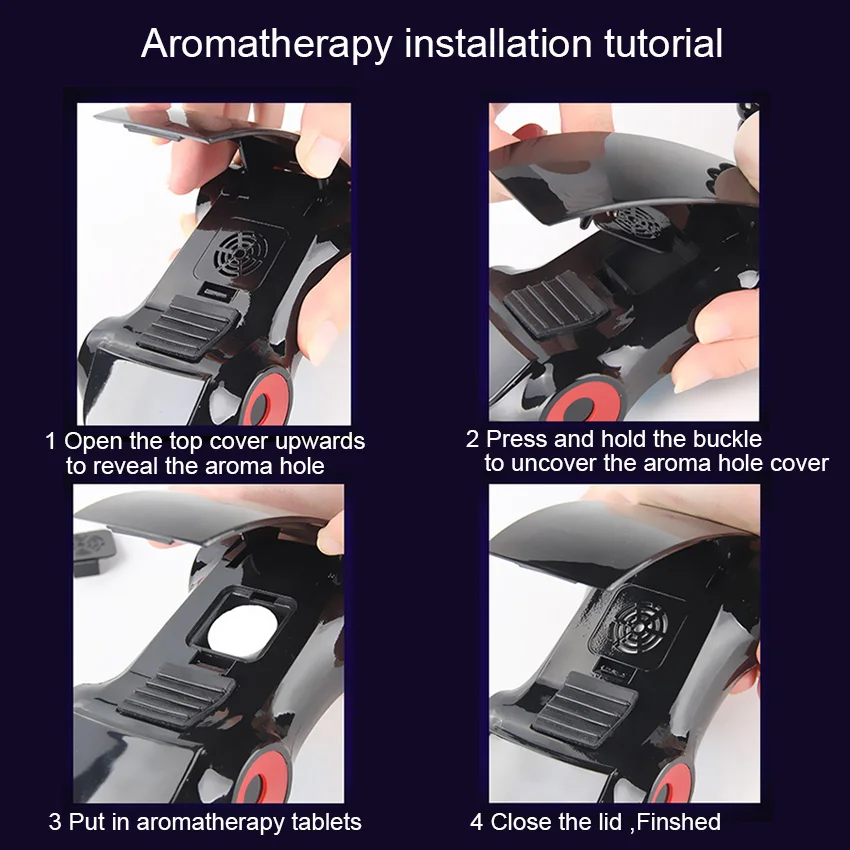 Aromatherapy installation tutorial

1 Open the top cover upwards to reveal the aroma hole

2 Press and hold the buckle to uncover the aroma hole cover

3 Put in aromatherapy tablets

4 Close the lid ,Finshed