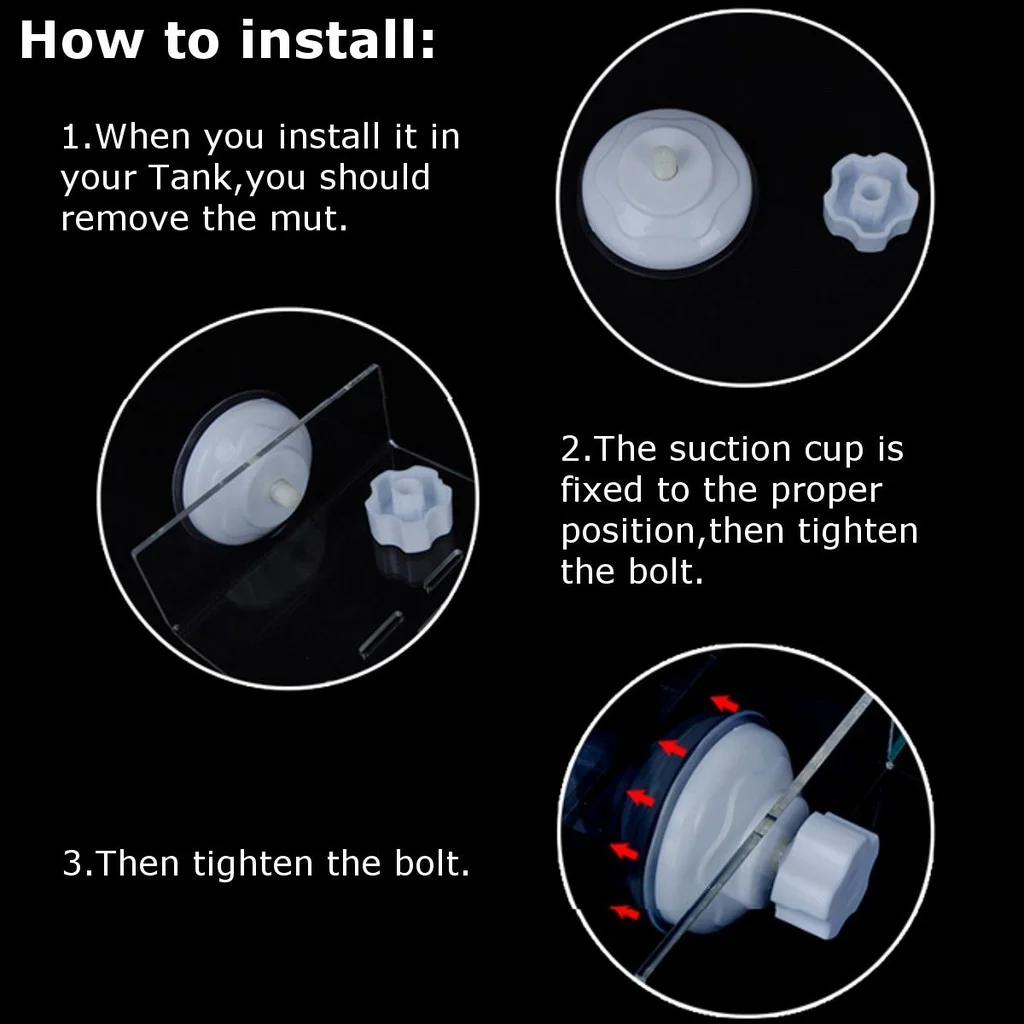 How to install:

1.When you install it in your Tank,you should remove the mut.

2.The suction cup is fixed to the proper position,then tighten the bolt.

3.Then tighten the bolt.