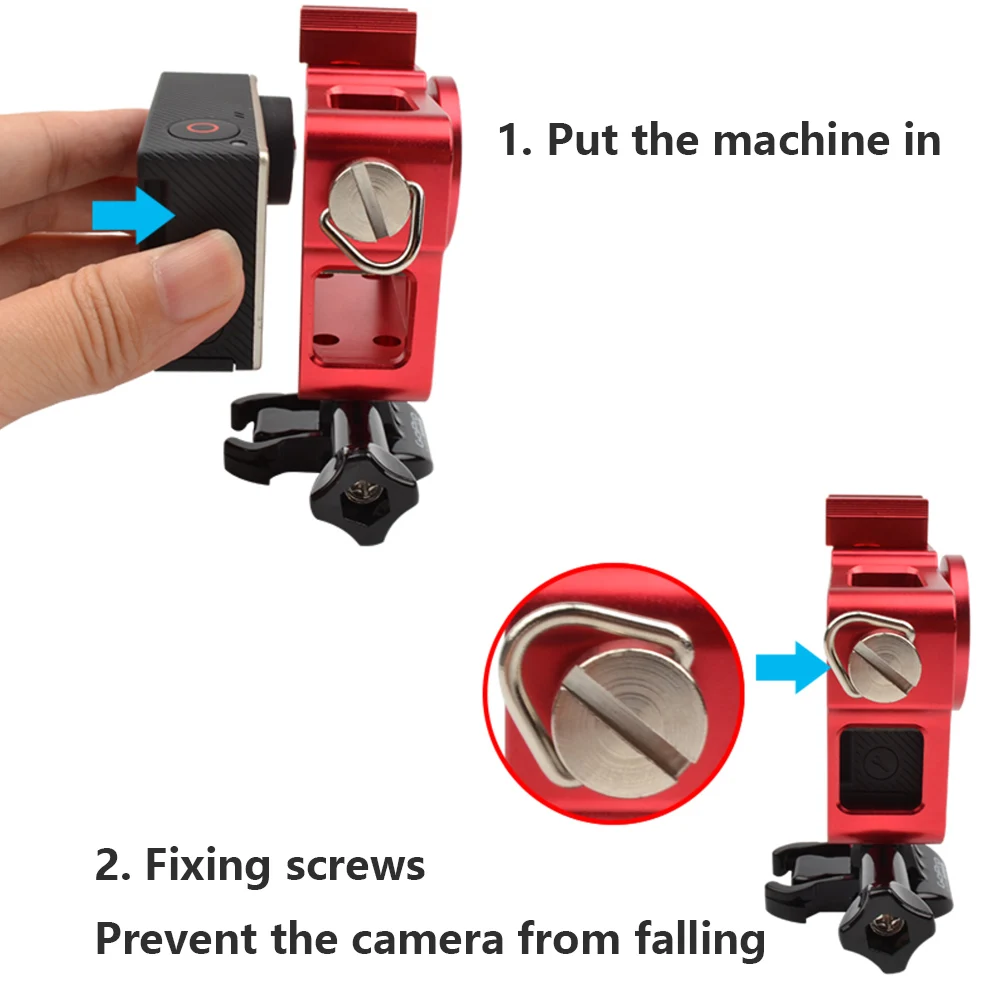 1. Put the machine in

2. Fixing screws
Prevent the camera from falling