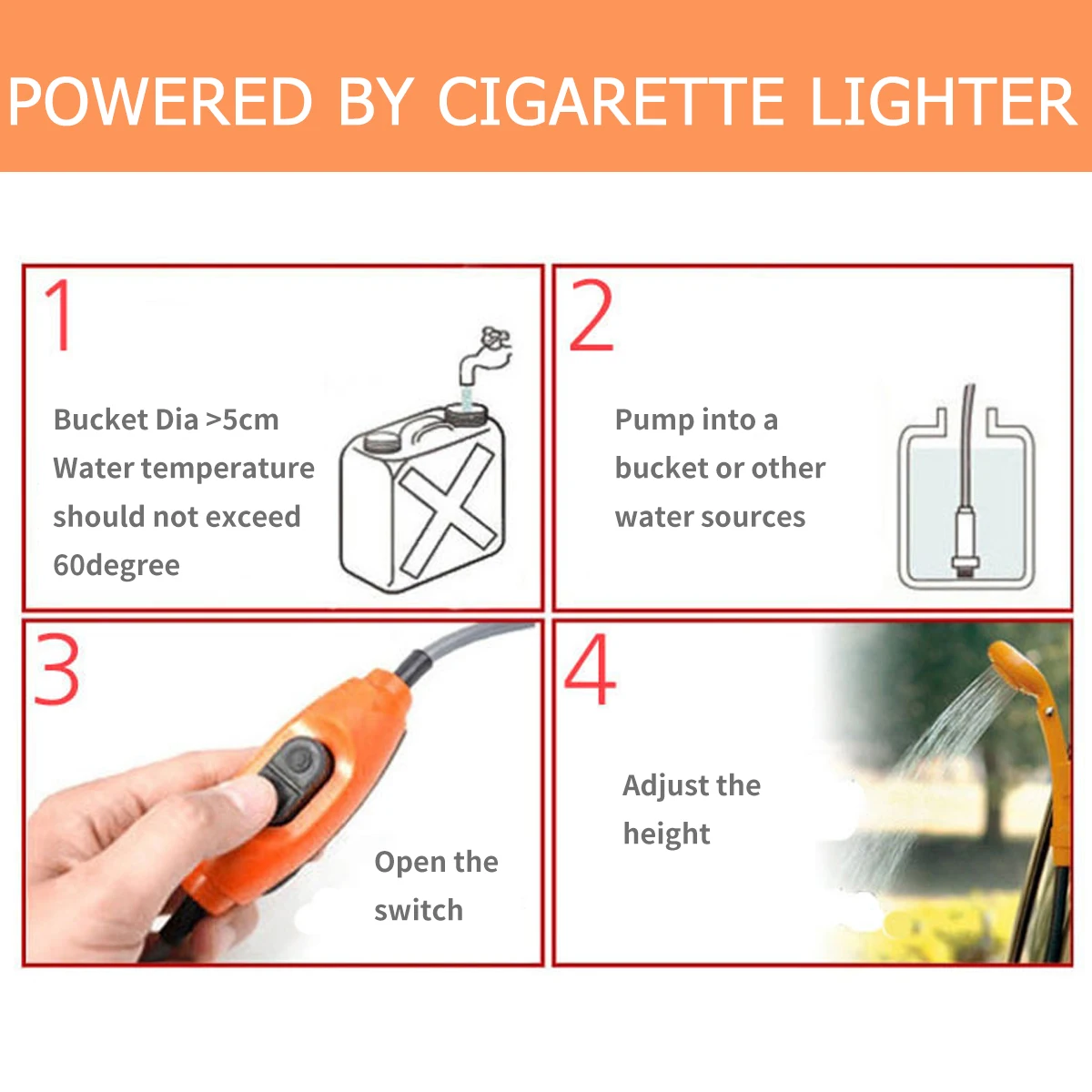 POWERED BY CIGARETTE LIGHTER

1

Bucket Dia >5cm
Water temperature should not exceed 60degree

2

Pump into a bucket or other water sources

3

Open the switch

4

Adjust the height