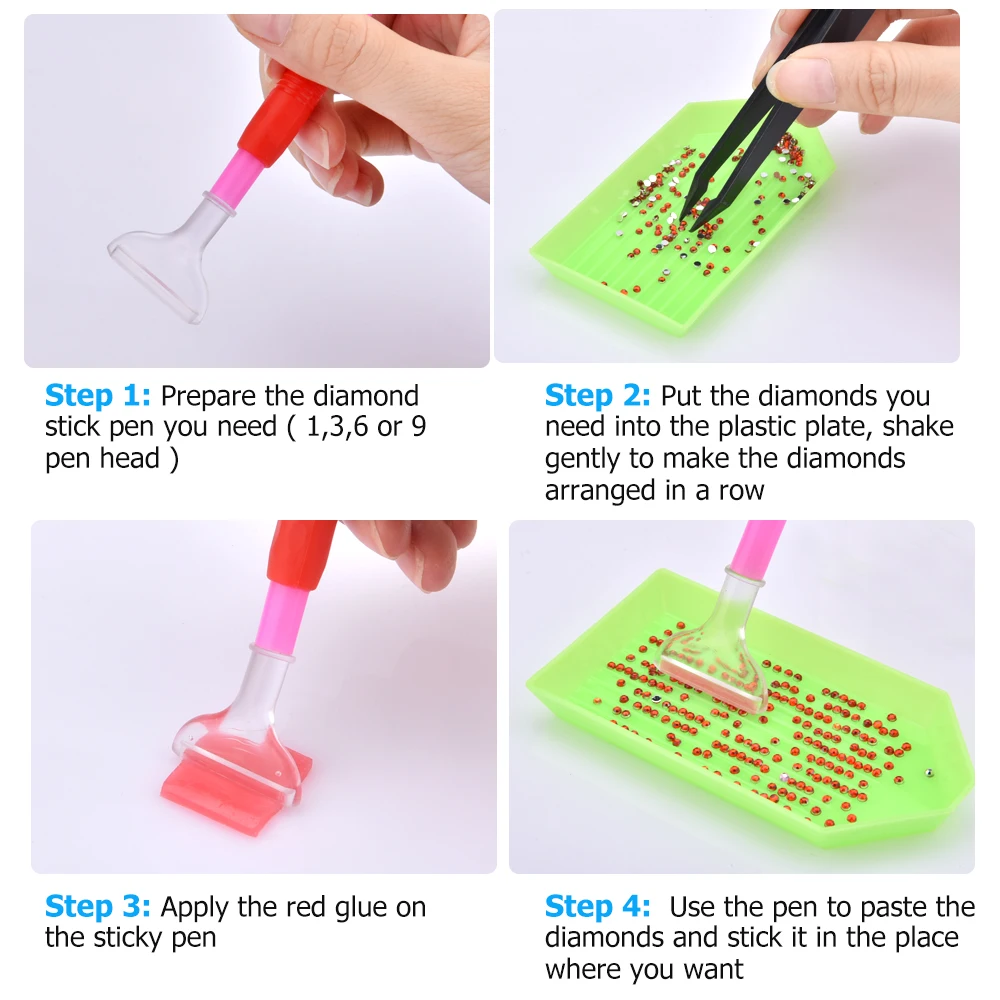 Step 1: Prepare the diamond stick pen you need ( 1,3,6 or 9 pen head )

Step 2: Put the diamonds you need into the plastic plate, shake gently to make the diamonds arranged in a row

Step 3: Apply the red glue on the sticky pen

Step 4: Use the pen to paste the diamonds and stick it in the place where you want