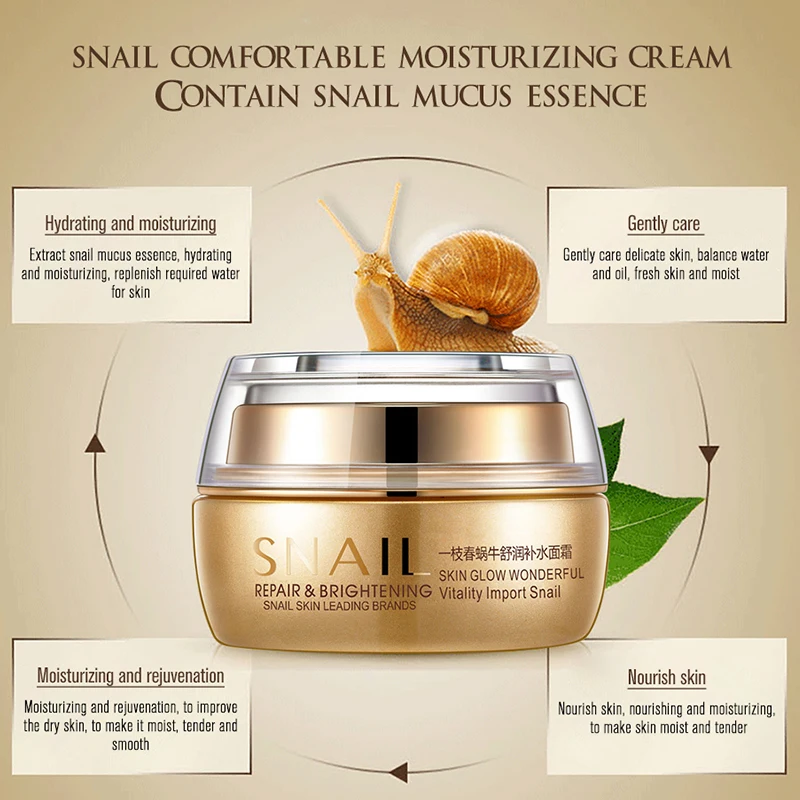 SNAIL COMFORTABLE MOISTURIZING CREAM
CONTAIN SNAIL MUCUS ESSENCE

Hydrating and moisturizing

Extract snail mucus essence, hydrating and moisturizing, replenish required water for skin

Gently care

Gently care delicate skin, balance water and oil, fresh skin and moist

SNAIL
REPAIR & BRIGHTENING
SNAIL SKIN LEADING BRANDS
一枝春蜗牛舒润补水面霜
SKIN GLOW WONDERFUL
Vitality Import Snail

Moisturizing and rejuvenation

Moisturizing and rejuvenation, to improve the dry skin, to make it moist, tender and smooth

Nourish skin

Nourish skin, nourishing and moisturizing, to make skin moist and tender