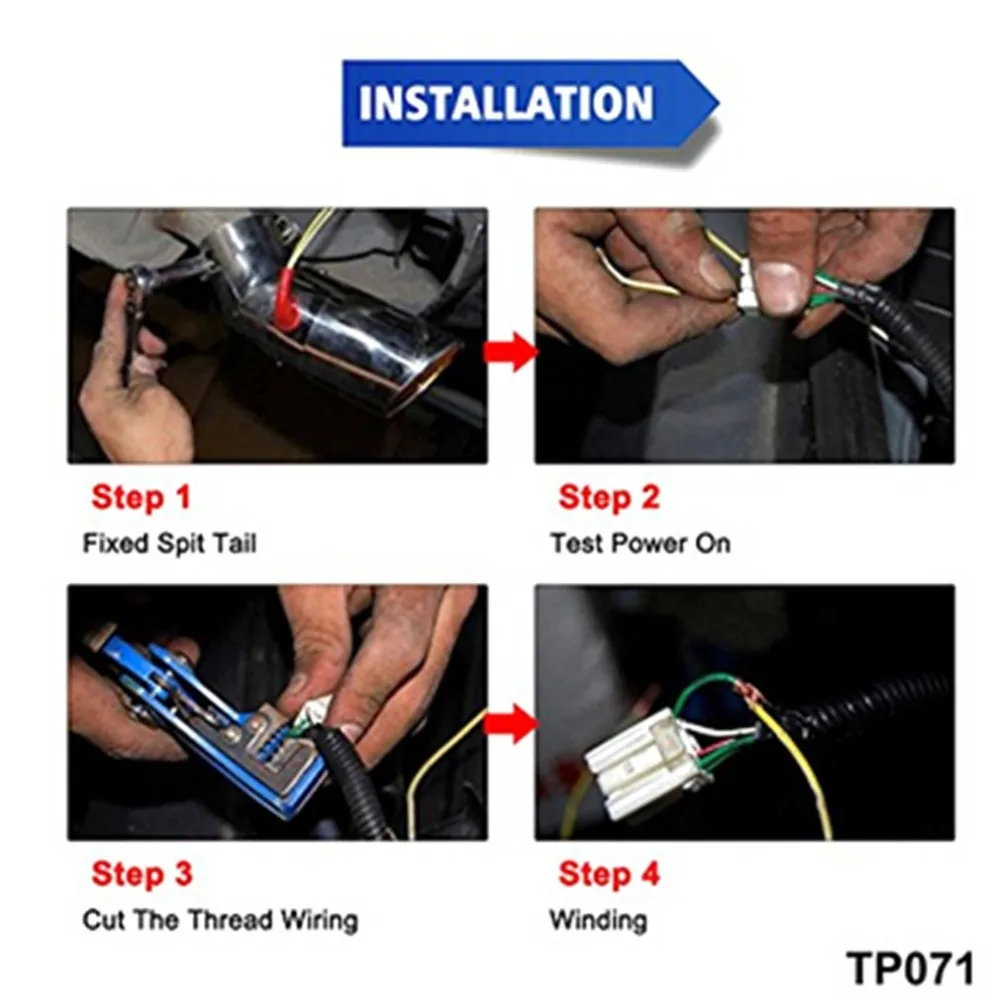 INSTALLATION

Step 1
Fixed Spit Tail

Step 2
Test Power On

Step 3
Cut The Thread Wiring

Step 4
Winding

TP071