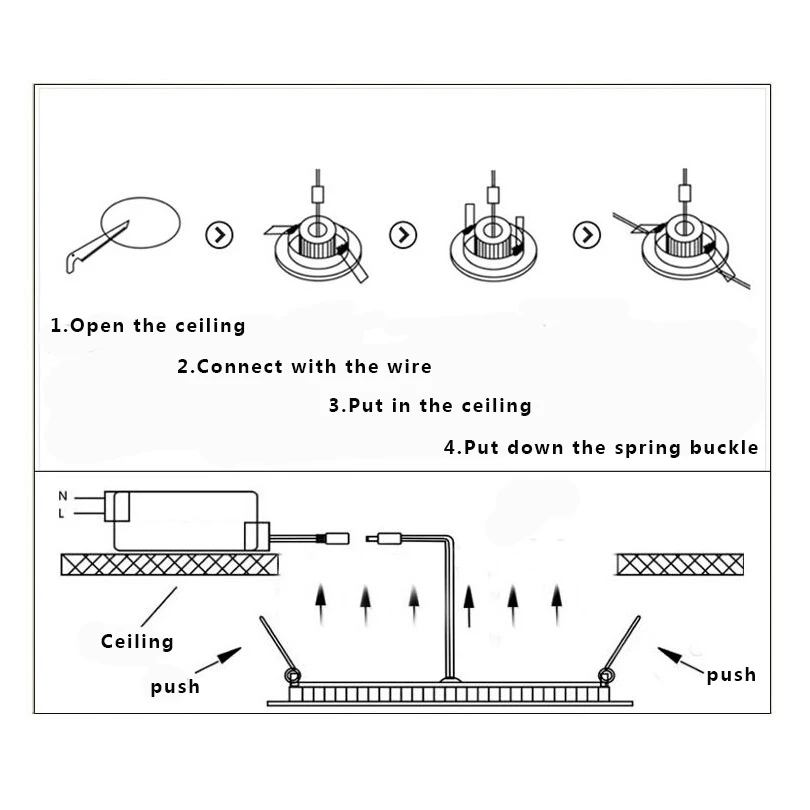 1.Open the ceiling

2.Connect with the wire

3.Put in the ceiling

4.Put down the spring buckle

N
L

Ceiling

push

push