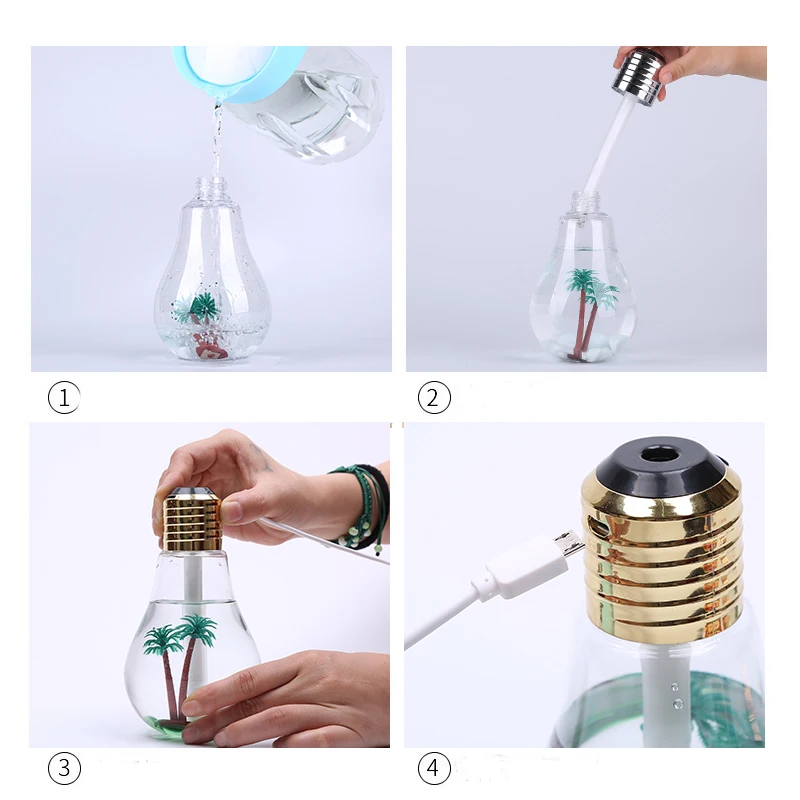 ①

②

③

④