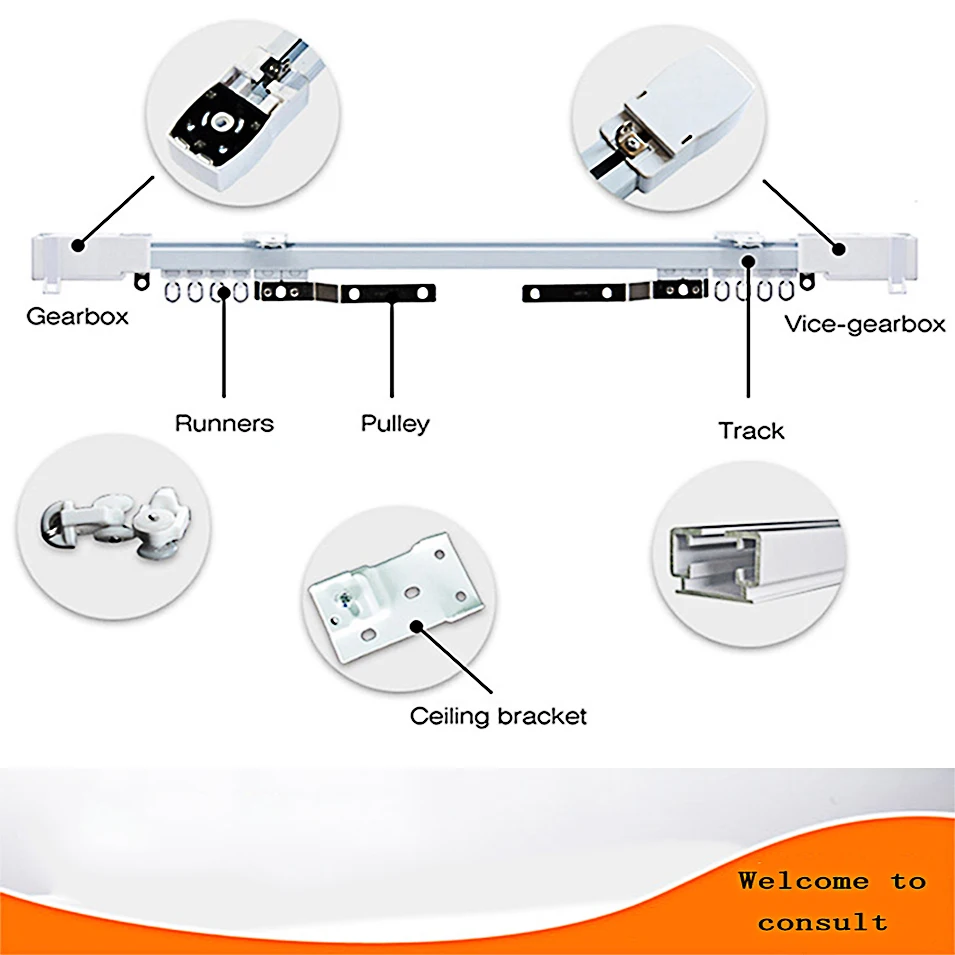 Gearbox

Vice-gearbox

Runners

Pulley

Track

Ceiling bracket

Welcome to consult