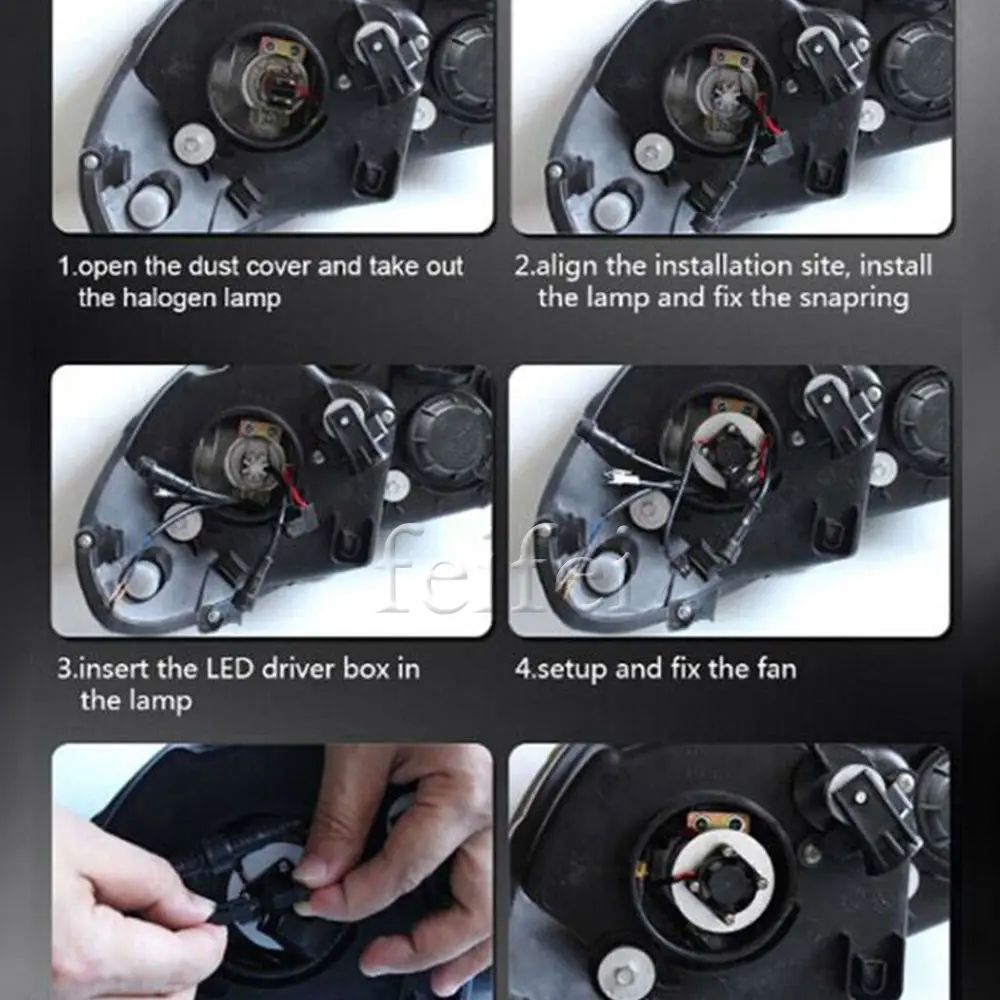 1.open the dust cover and take out the halogen lamp

2.align the installation site, install the lamp and fix the snapring

feifei

3.insert the LED driver box in the lamp

4.setup and fix the fan