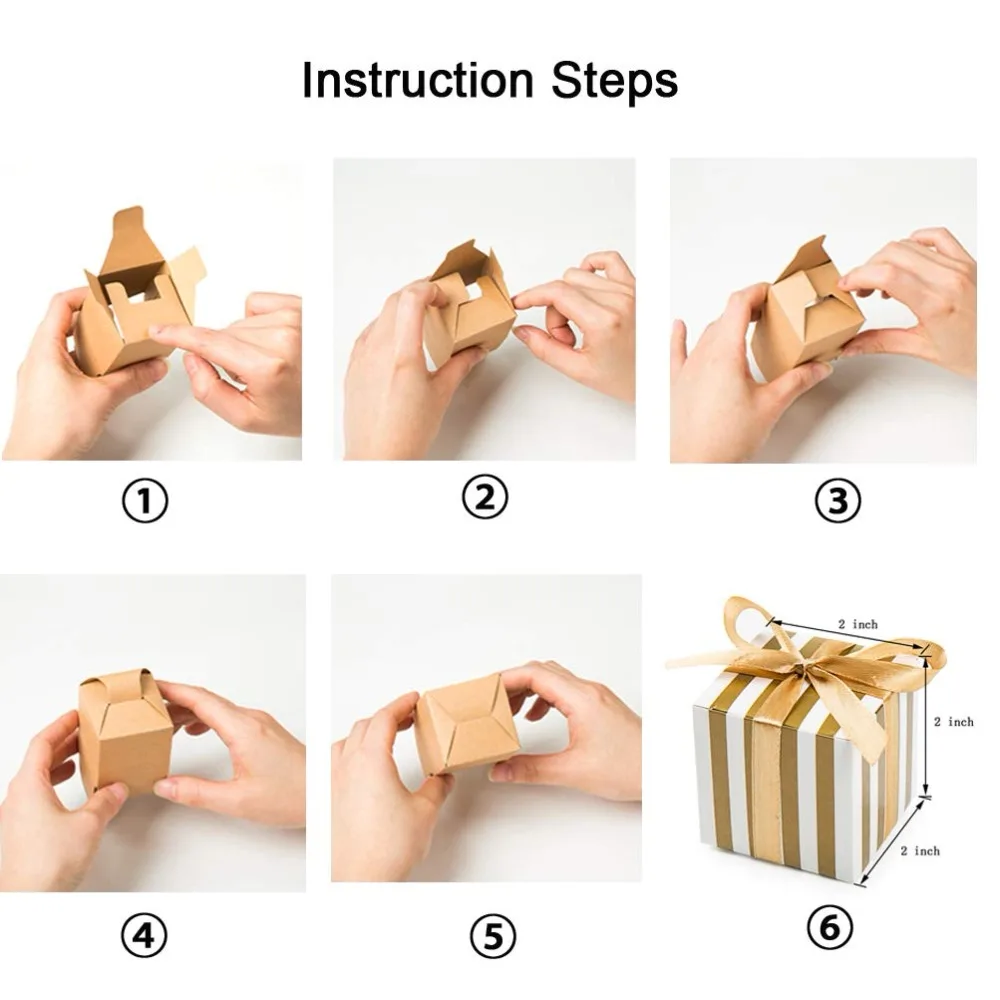 Instruction Steps

①

②

③

④

⑤

2 inch

2 inch

2 inch

⑥