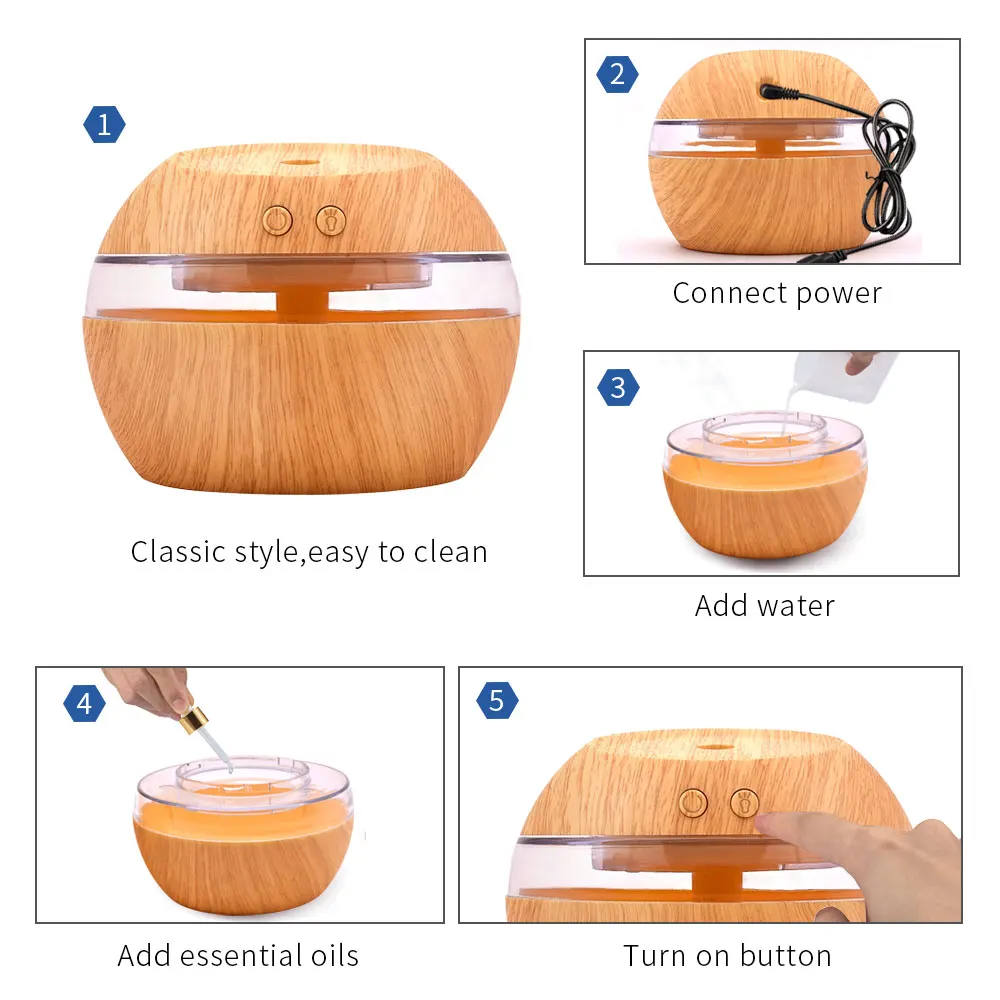 1

Classic style,easy to clean

2

Connect power

3

Add water

4

Add essential oils

5

Turn on button