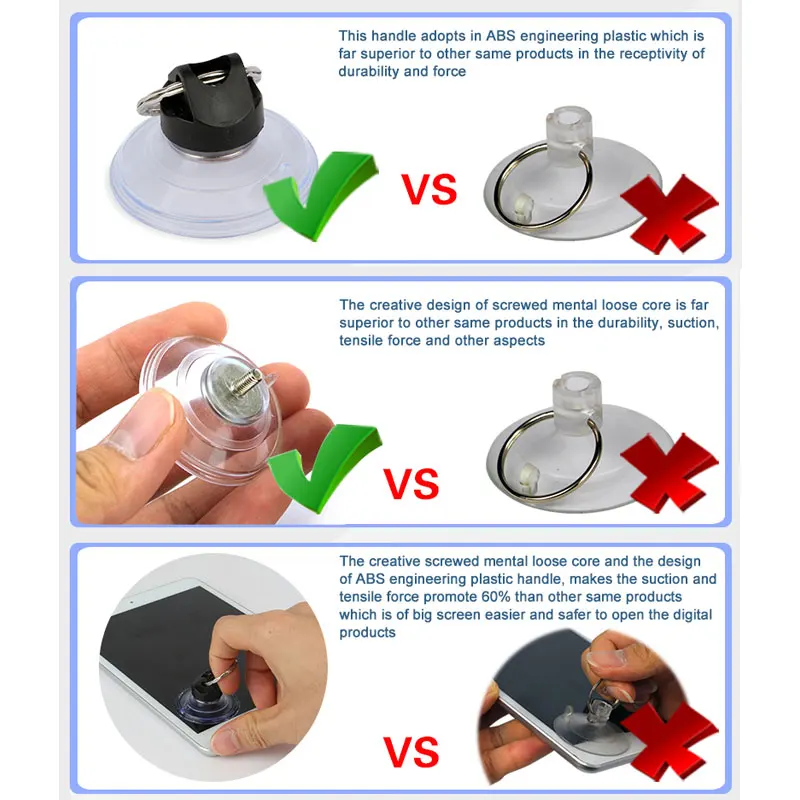 This handle adopts in ABS engineering plastic which is far superior to other same products in the receptivity of durability and force

VS

The creative design of screwed mental loose core is far superior to other same products in the durability, suction, tensile force and other aspects

VS

The creative screwed mental loose core and the design of ABS engineering plastic handle, makes the suction and tensile force promote 60% than other same products which is of big screen easier and safer to open the digital products

VS