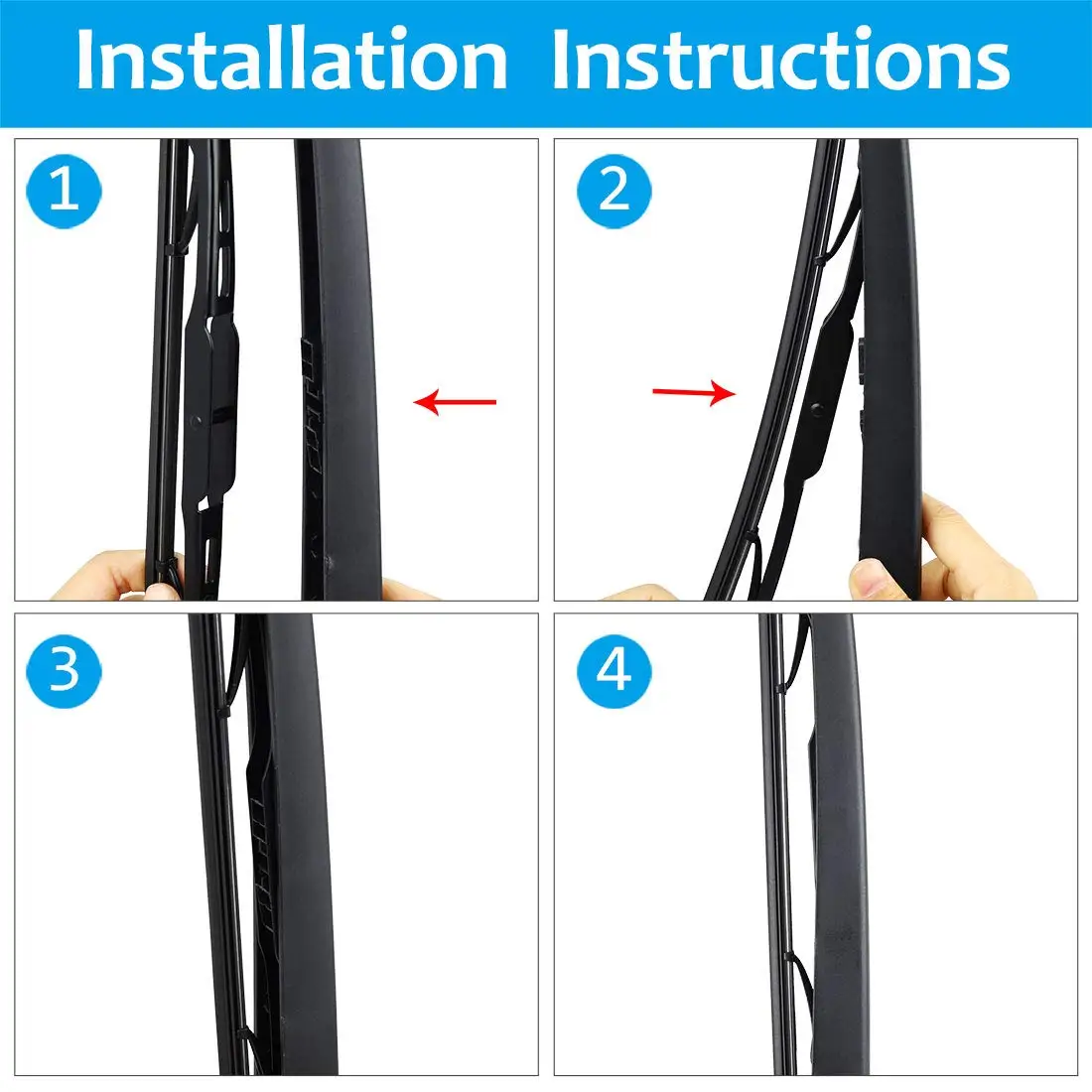 Installation Instructions

1

2

3

4