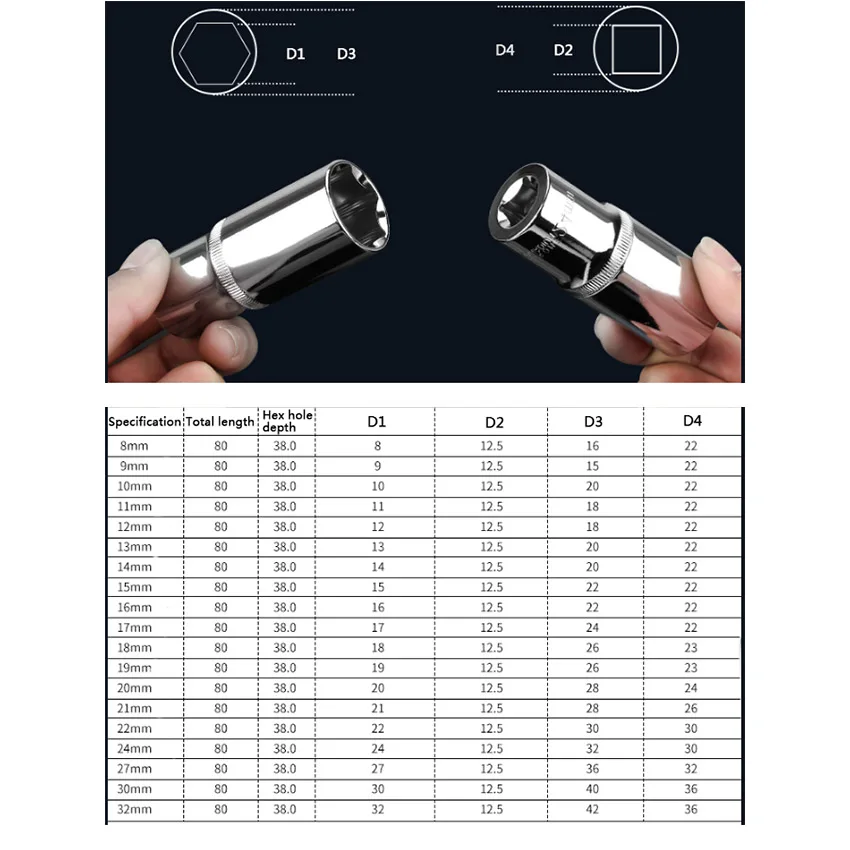 D1 D3

D4 D2

| Specification | Total length | Hex hole depth | D1 | D2 | D3 | D4 |
|---|---|---|---|---|---|---|
| 8mm | 80 | 38.0 | 8 | 12.5 | 16 | 22 |
| 9mm | 80 | 38.0 | 9 | 12.5 | 15 | 22 |
| 10mm | 80 | 38.0 | 10 | 12.5 | 20 | 22 |
| 11mm | 80 | 38.0 | 11 | 12.5 | 18 | 22 |
| 12mm | 80 | 38.0 | 12 | 12.5 | 18 | 22 |
| 13mm | 80 | 38.0 | 13 | 12.5 | 20 | 22 |
| 14mm | 80 | 38.0 | 14 | 12.5 | 20 | 22 |
| 15mm | 80 | 38.0 | 15 | 12.5 | 22 | 22 |
| 16mm | 80 | 38.0 | 16 | 12.5 | 22 | 22 |
| 17mm | 80 | 38.0 | 17 | 12.5 | 24 | 22 |
| 18mm | 80 | 38.0 | 18 | 12.5 | 26 | 23 |
| 19mm | 80 | 38.0 | 19 | 12.5 | 26 | 23 |
| 20mm | 80 | 38.0 | 20 | 12.5 | 28 | 24 |
| 21mm | 80 | 38.0 | 21 | 12.5 | 28 | 26 |
| 22mm | 80 | 38.0 | 22 | 12.5 | 30 | 30 |
| 24mm | 80 | 38.0 | 24 | 12.5 | 32 | 30 |
| 27mm | 80 | 38.0 | 27 | 12.5 | 36 | 32 |
| 30mm | 80 | 38.0 | 30 | 12.5 | 40 | 36 |
| 32mm | 80 | 38.0 | 32 | 12.5 | 42 | 36 |