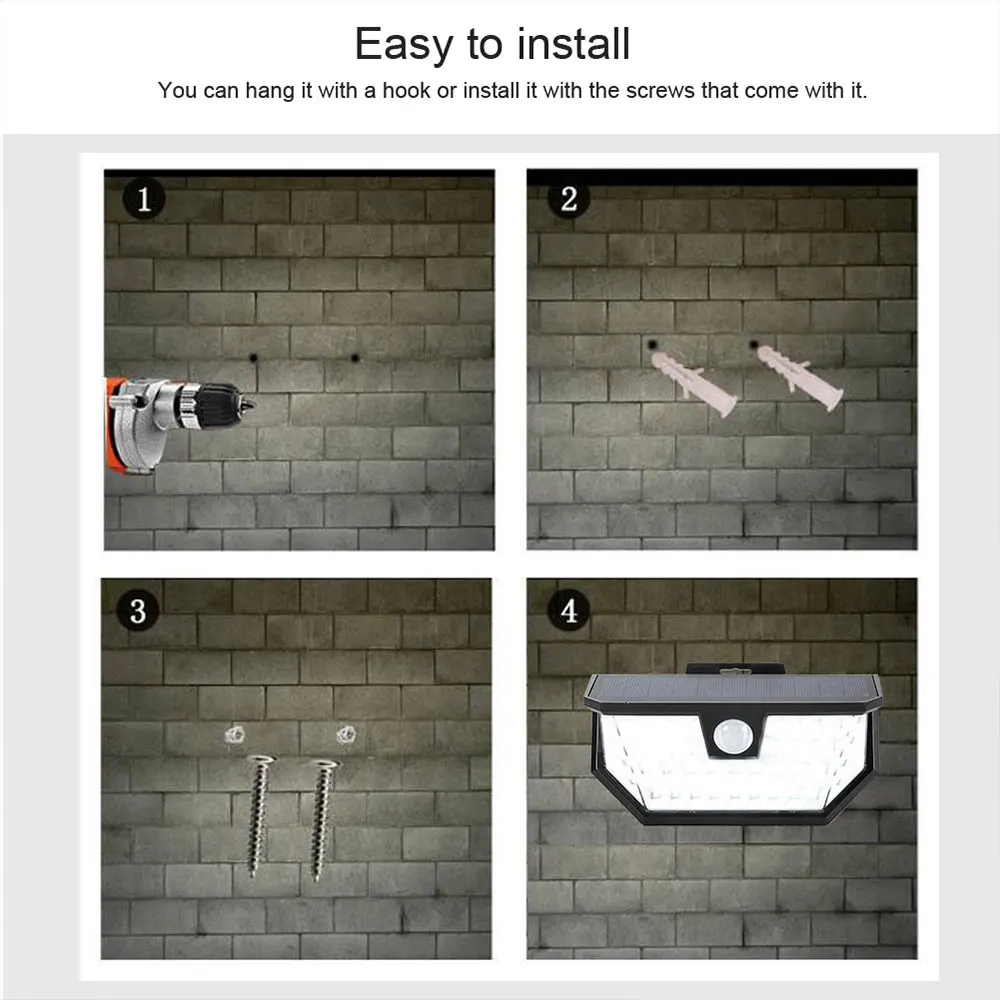 Easy to install

You can hang it with a hook or install it with the screws that come with it.

1

2

3

4